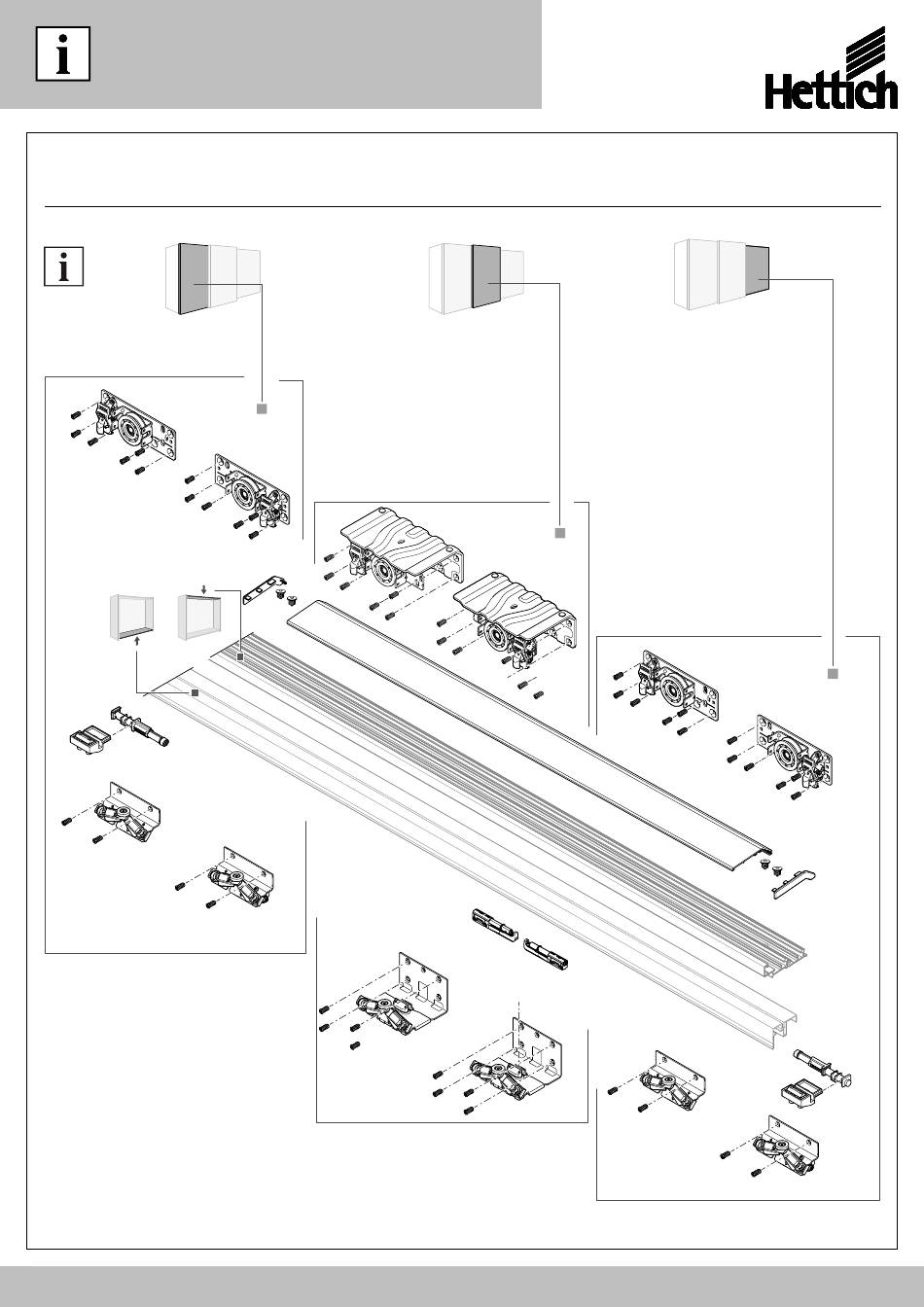 i

Hettich

i