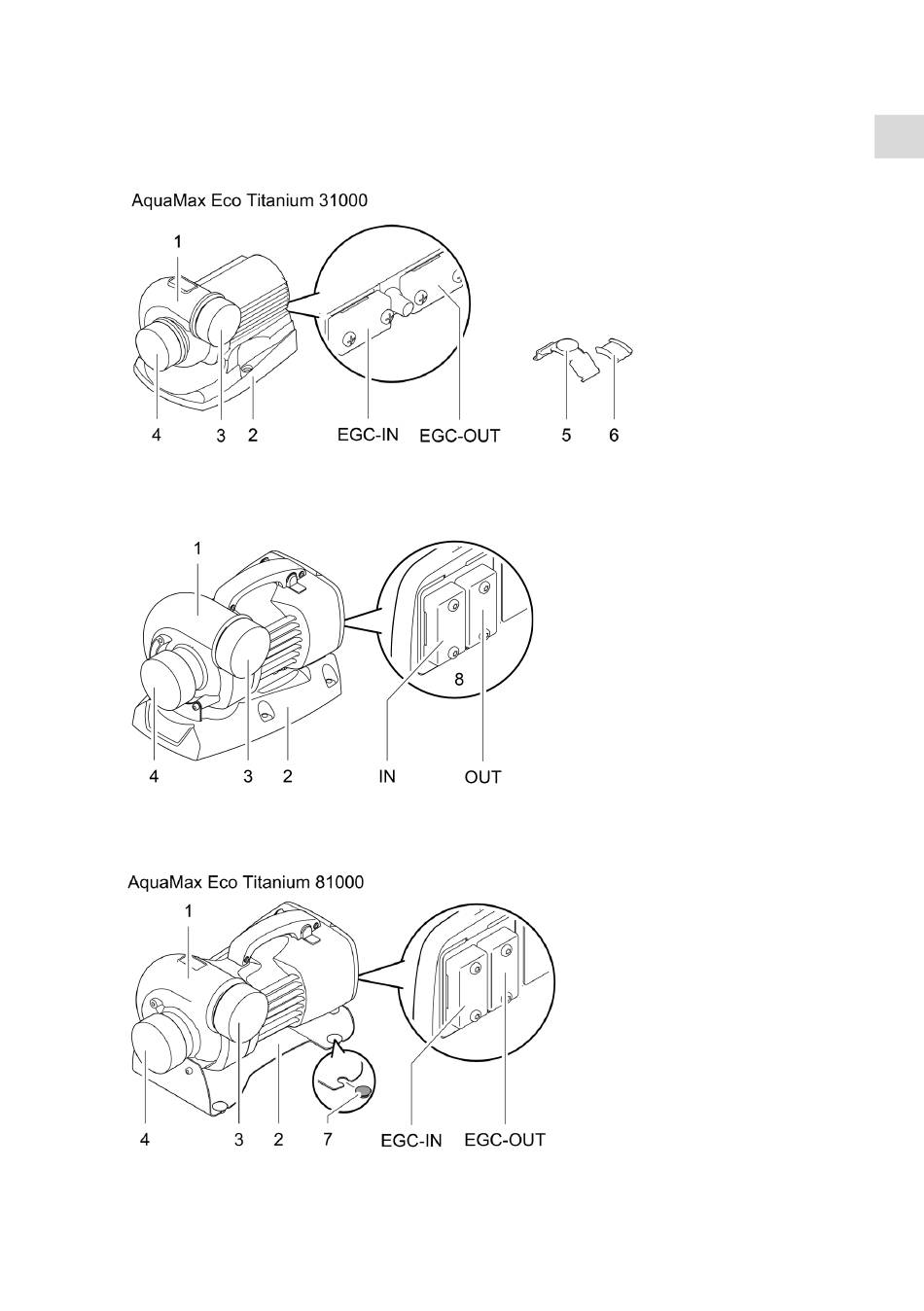 AquaMax Eco Titanium 31000

1

4 3 2 EGC-IN EGC-OUT 5 6

1

8

4 3 2 IN OUT

AquaMax Eco Titanium 81000

1

4 3 2 7 EGC-IN EGC-OUT