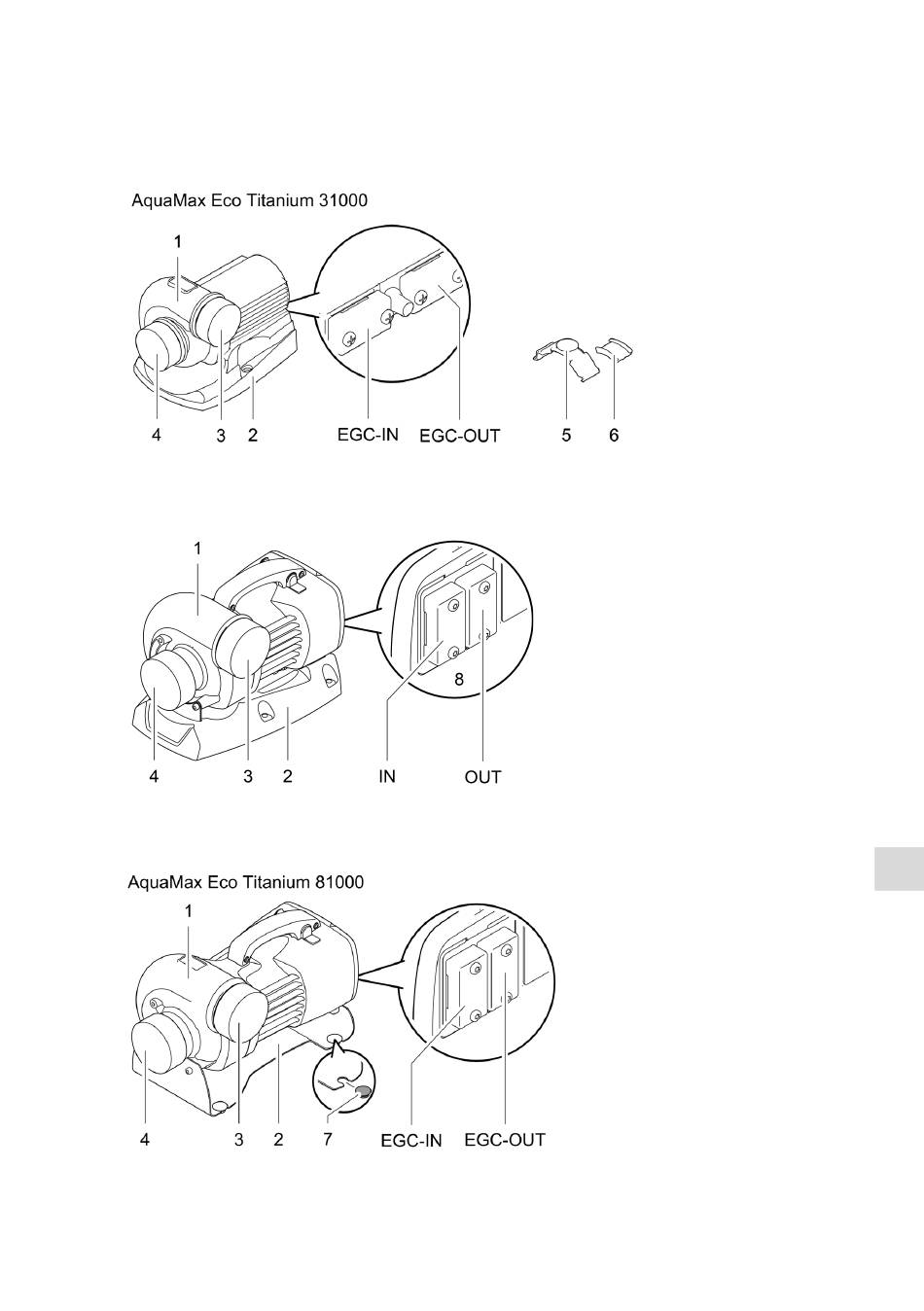 AquaMax Eco Titanium 31000

1

4 3 2 EGC-IN EGC-OUT 5 6

1

8

4 3 2 IN OUT

AquaMax Eco Titanium 81000

1

4 3 2 7 EGC-IN EGC-OUT