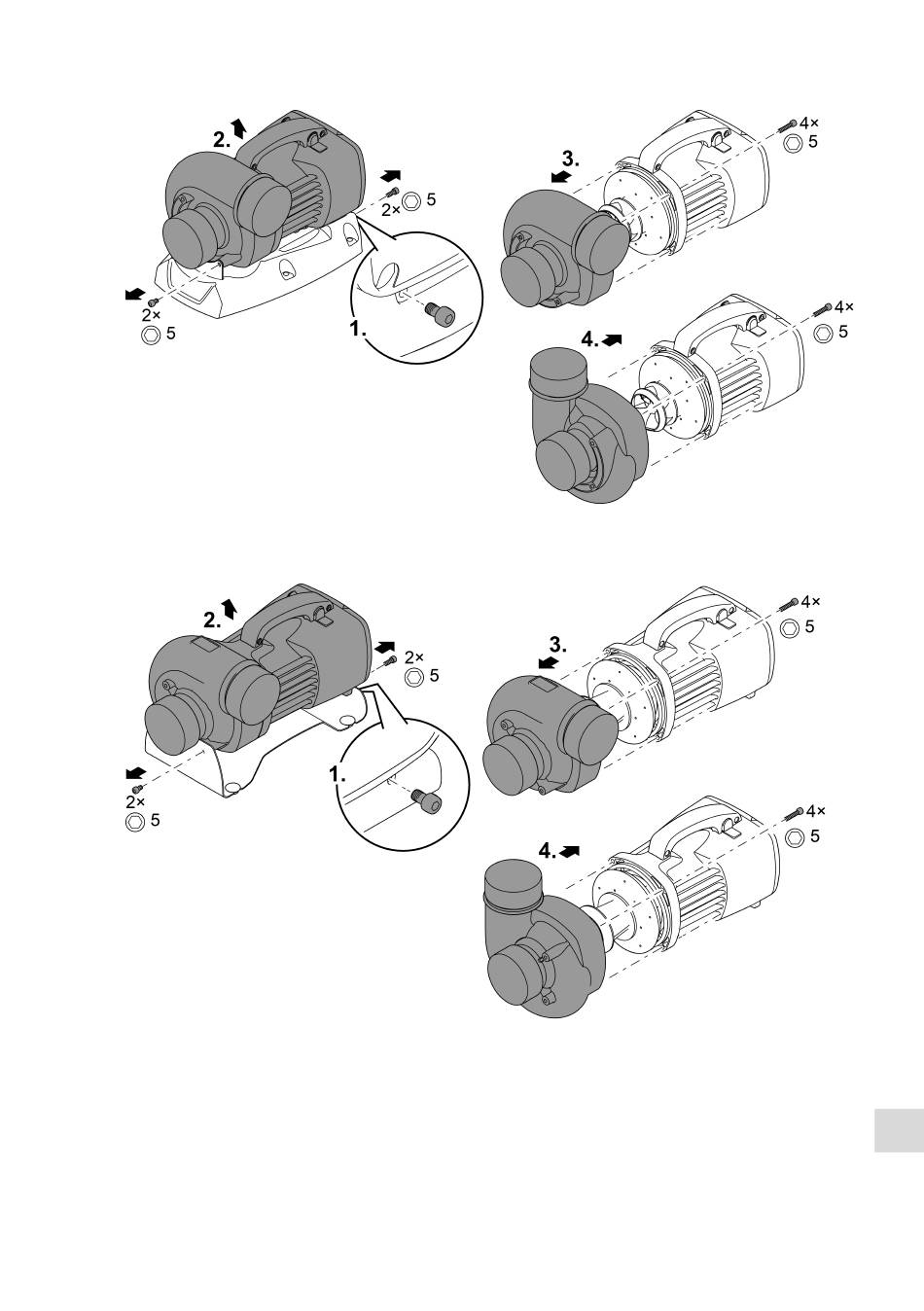 2.

2× 5

2×
5

1.

3.

4×
5

4.

4×
5

2.

2×
5

2×
5

1.

3.

4×
5

4.

4×
5