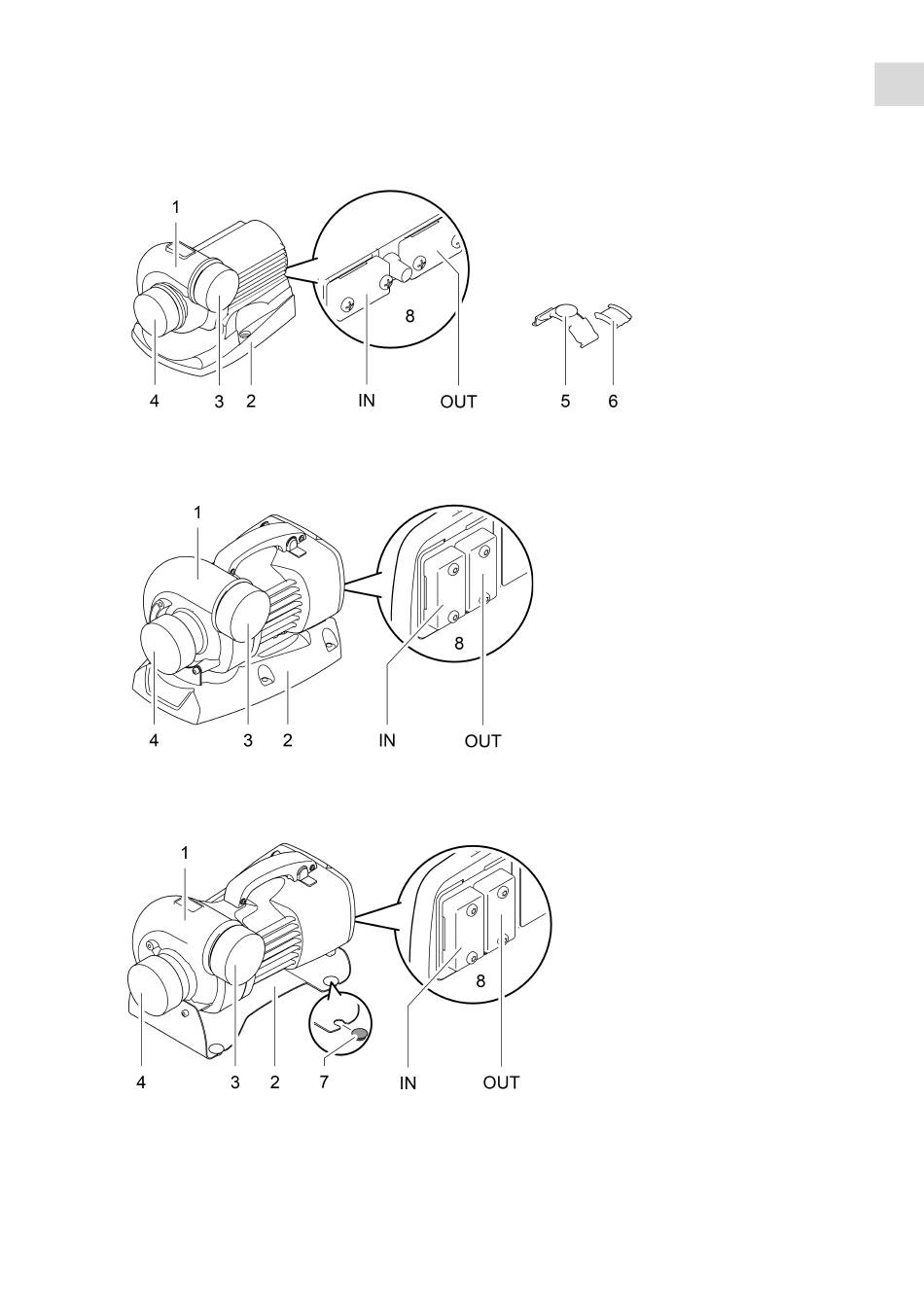 1
8
4 3 2
IN
OUT
5 6

1
8
4 3 2
IN
OUT

1
8
4 3 2 7
IN
OUT