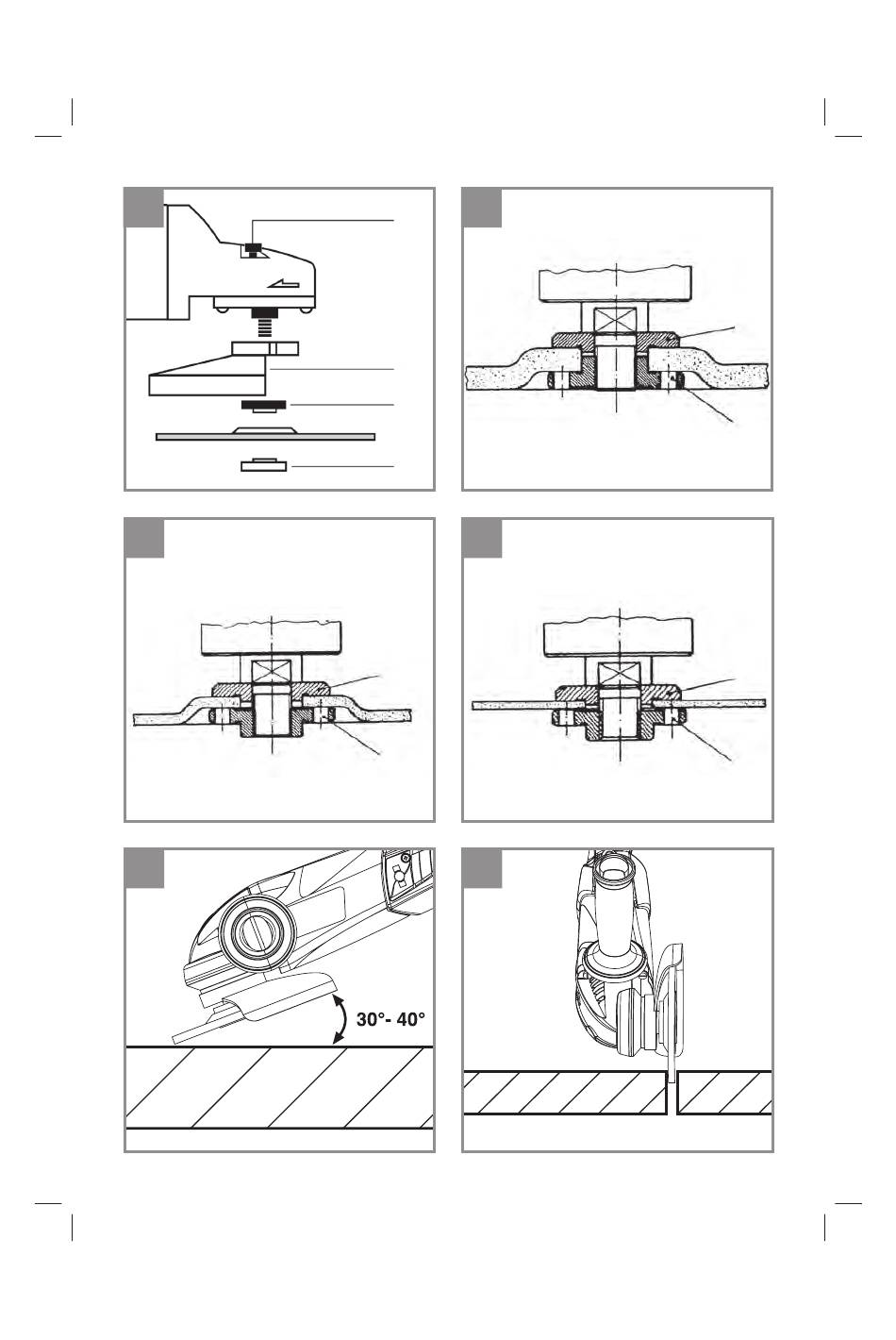 30°- 40°