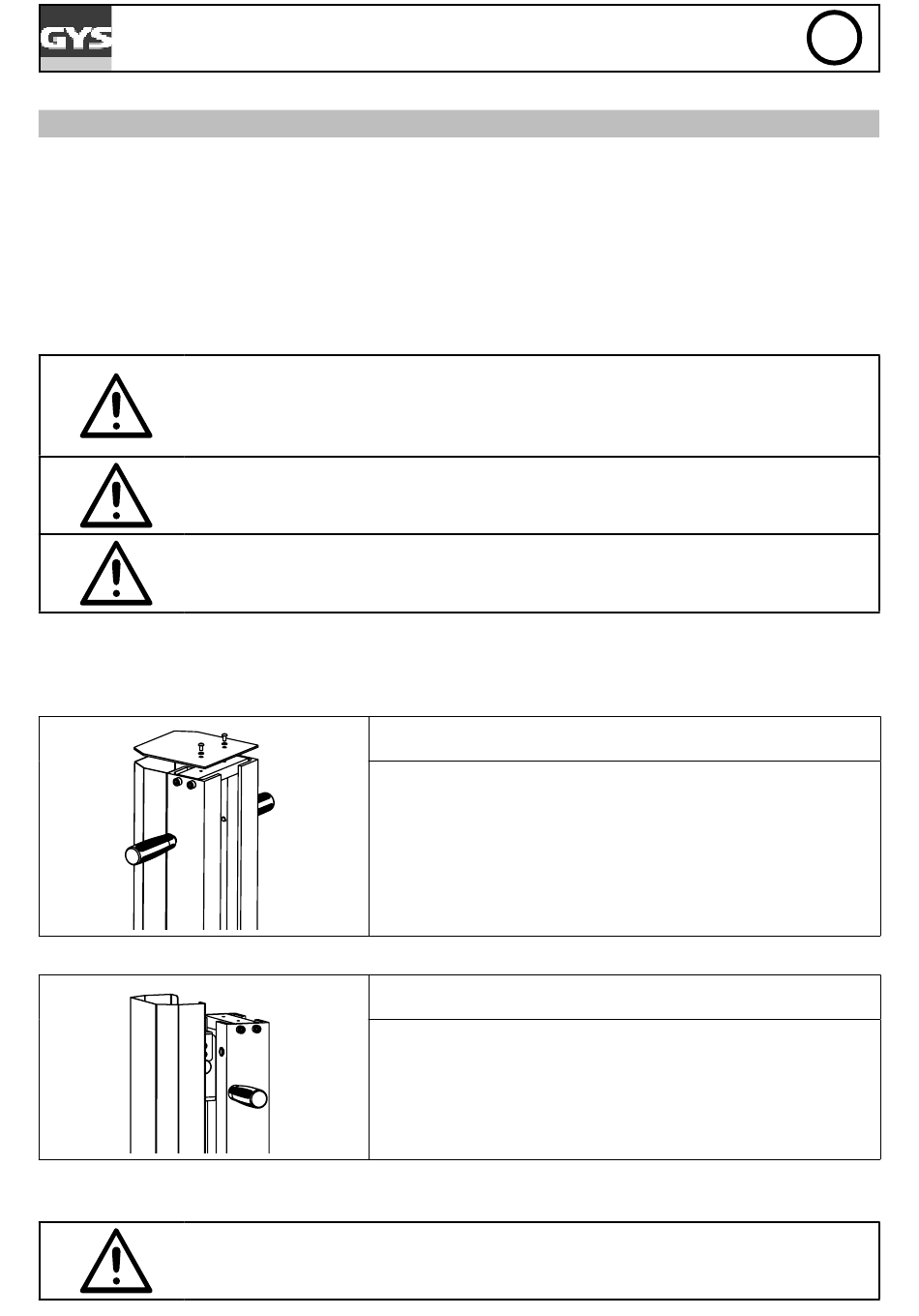 GYS