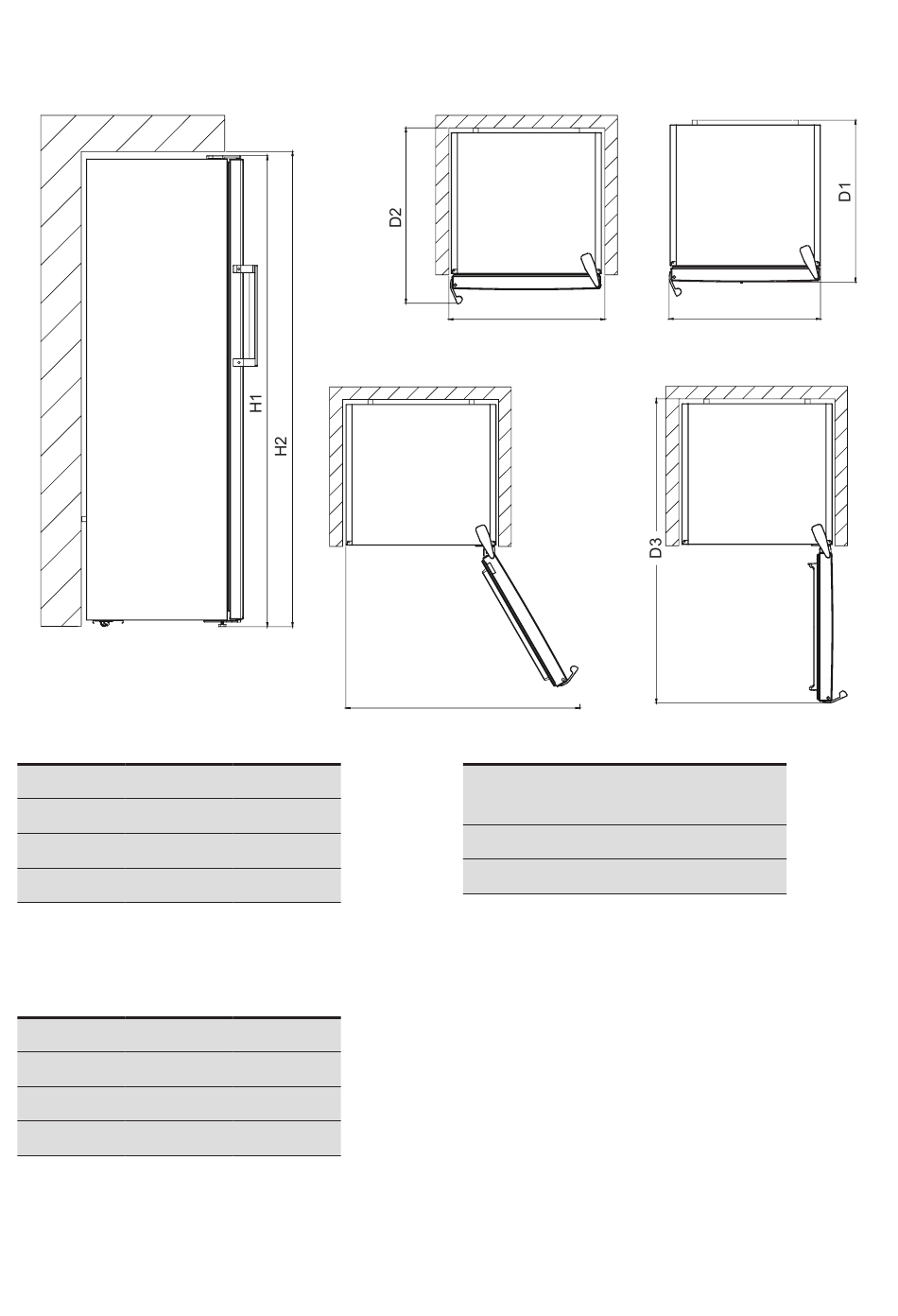 H1
H2
D2
D1
D3