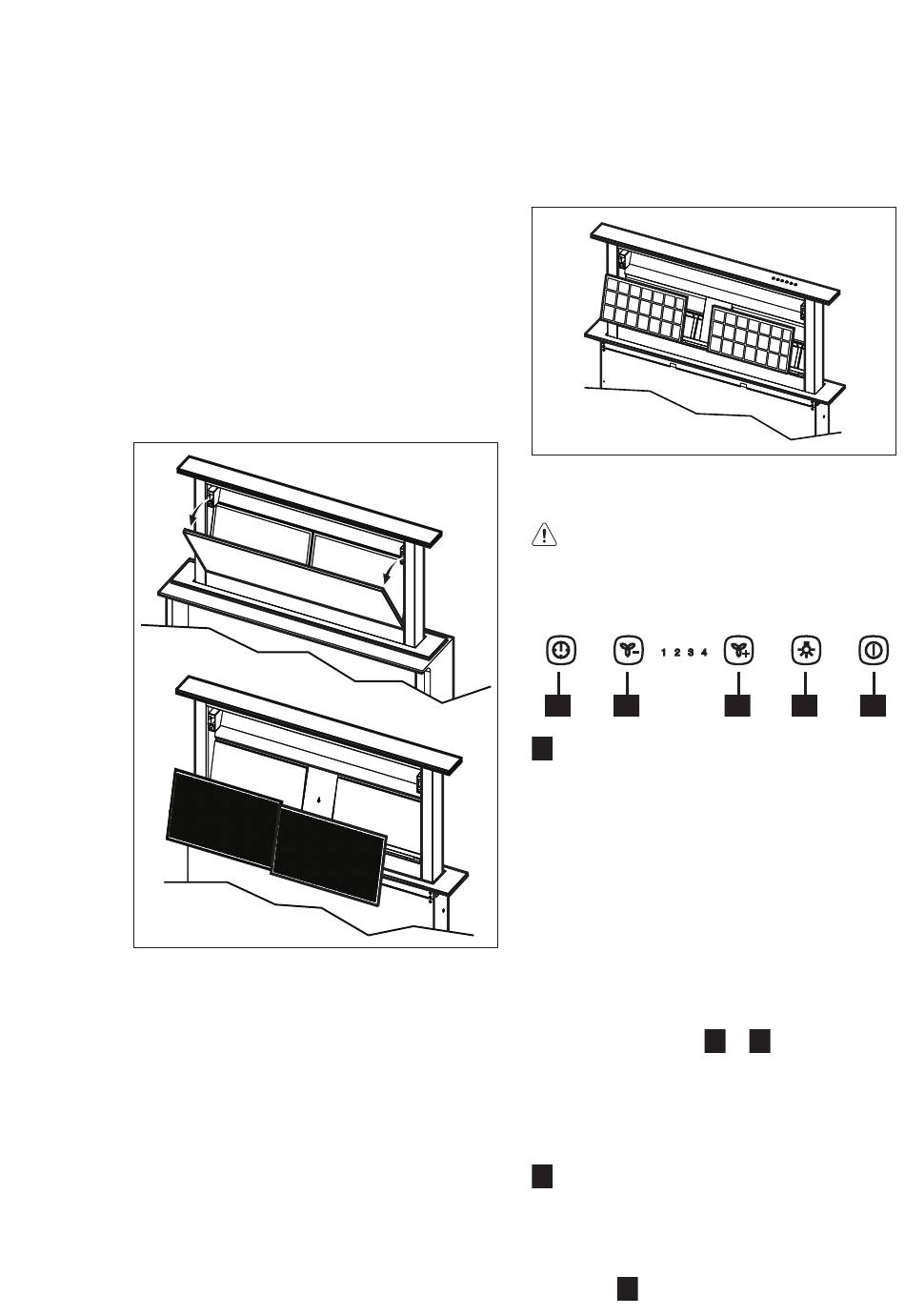 1 2 3 4