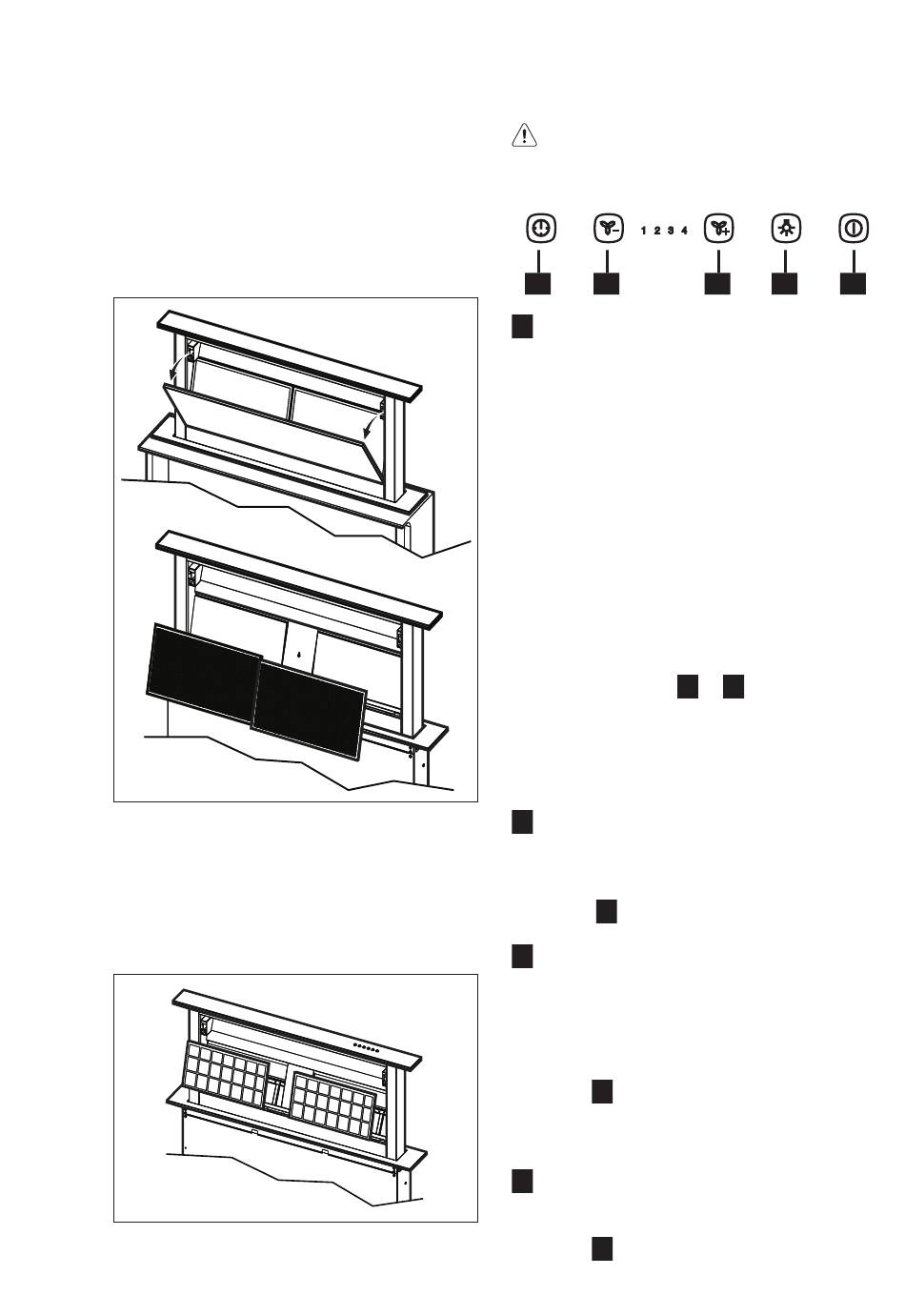 1 2 3 4