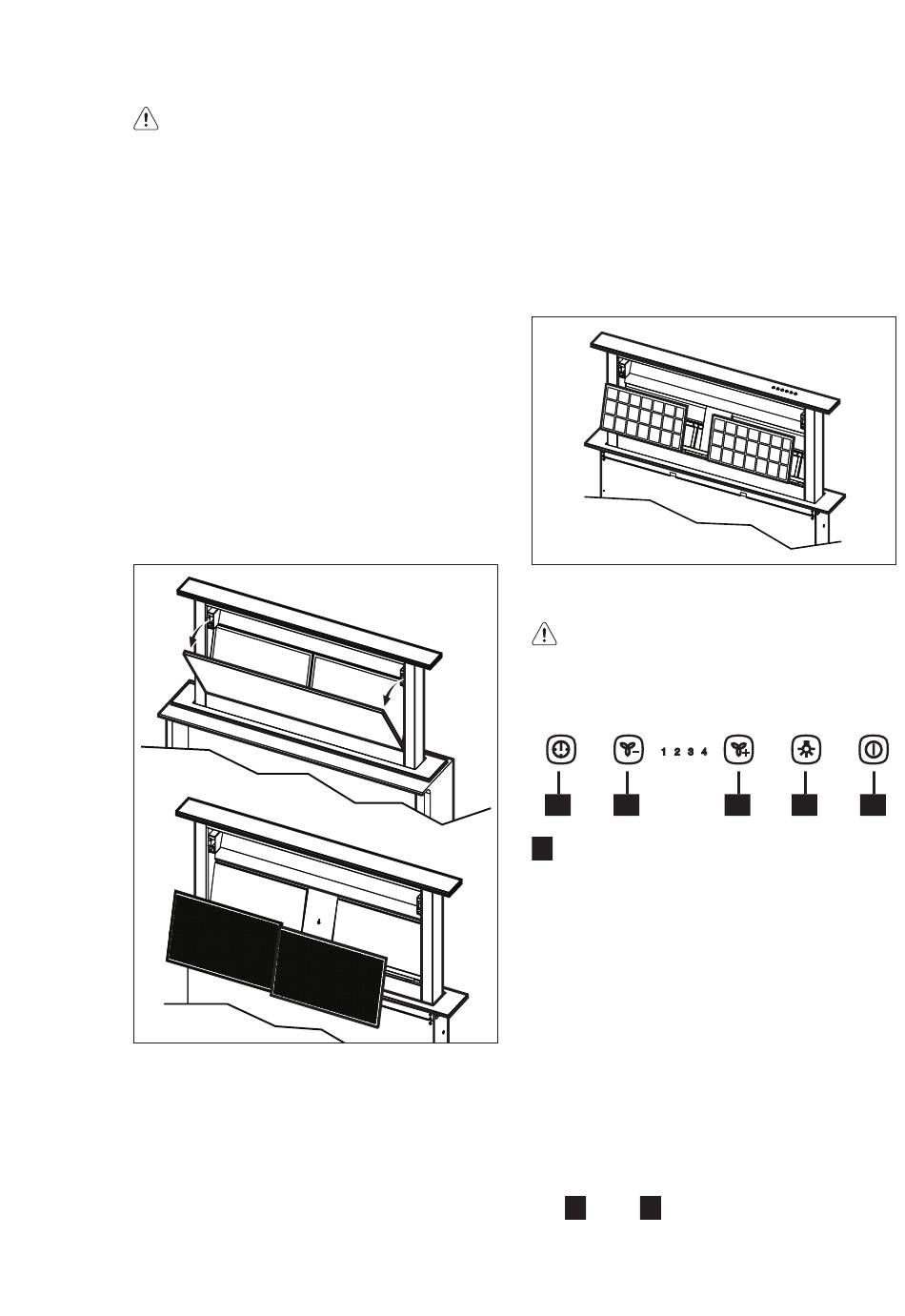 1 2 3 4