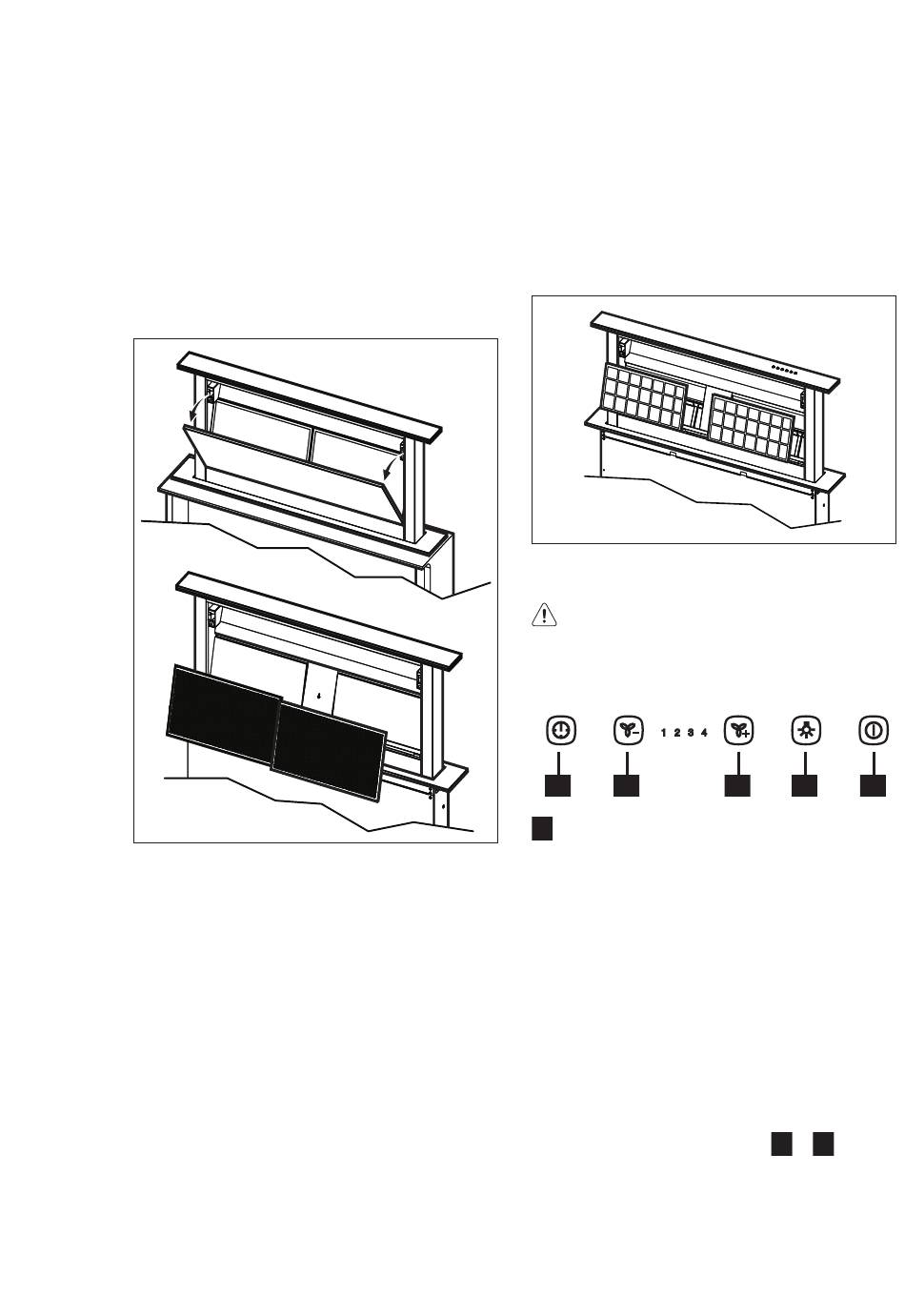 1 2 3 4