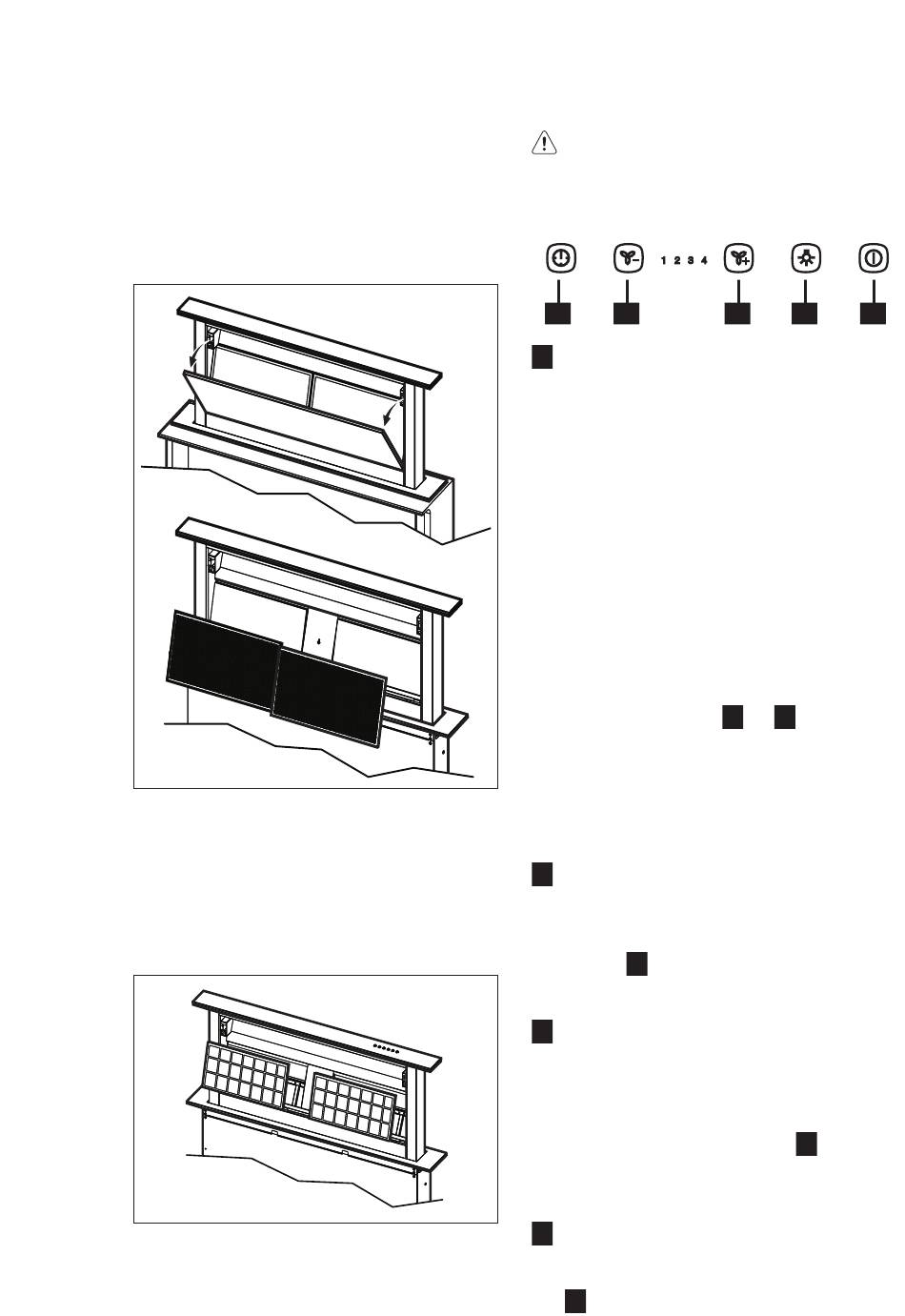 1 2 3 4