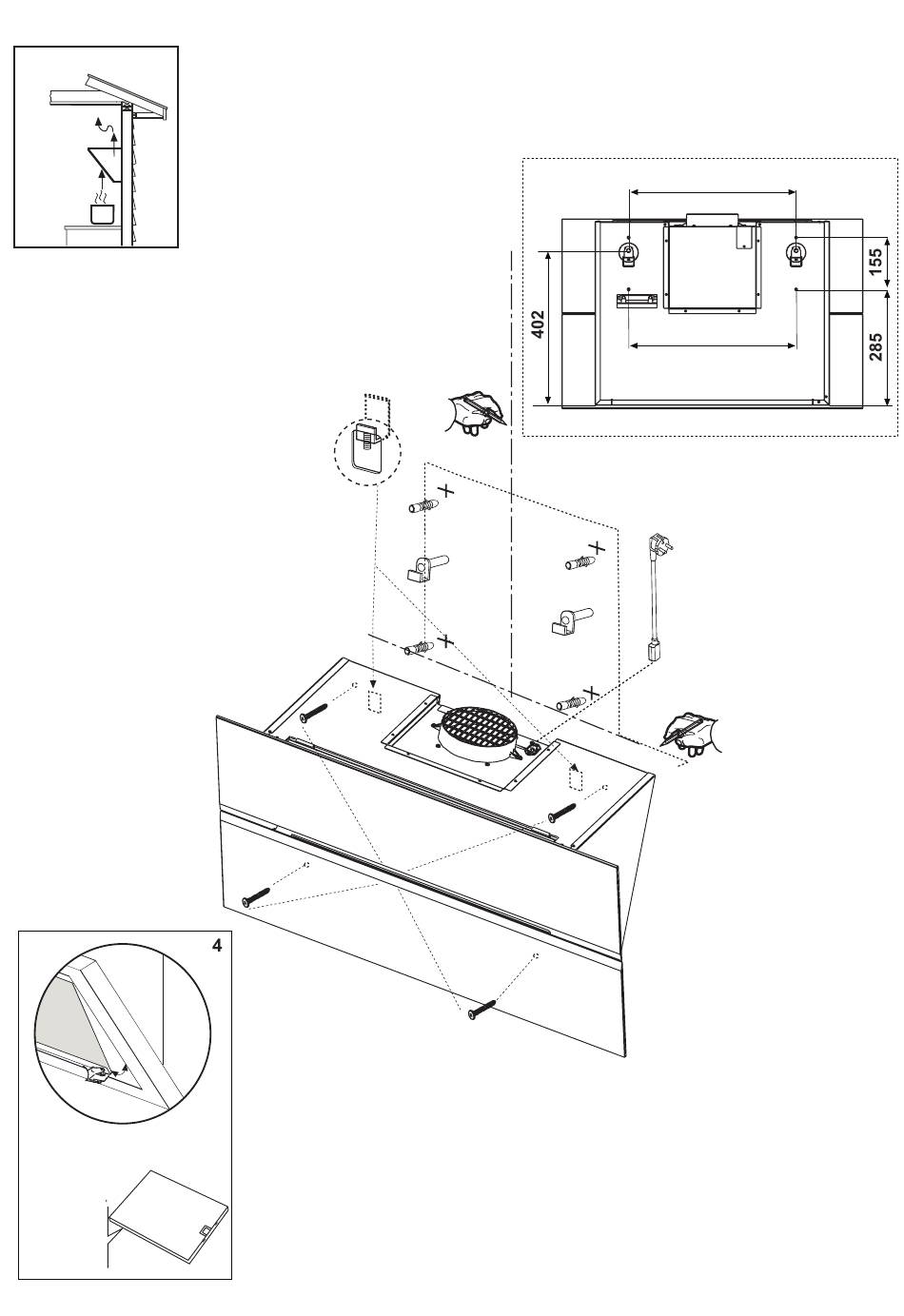 155
402
285
4