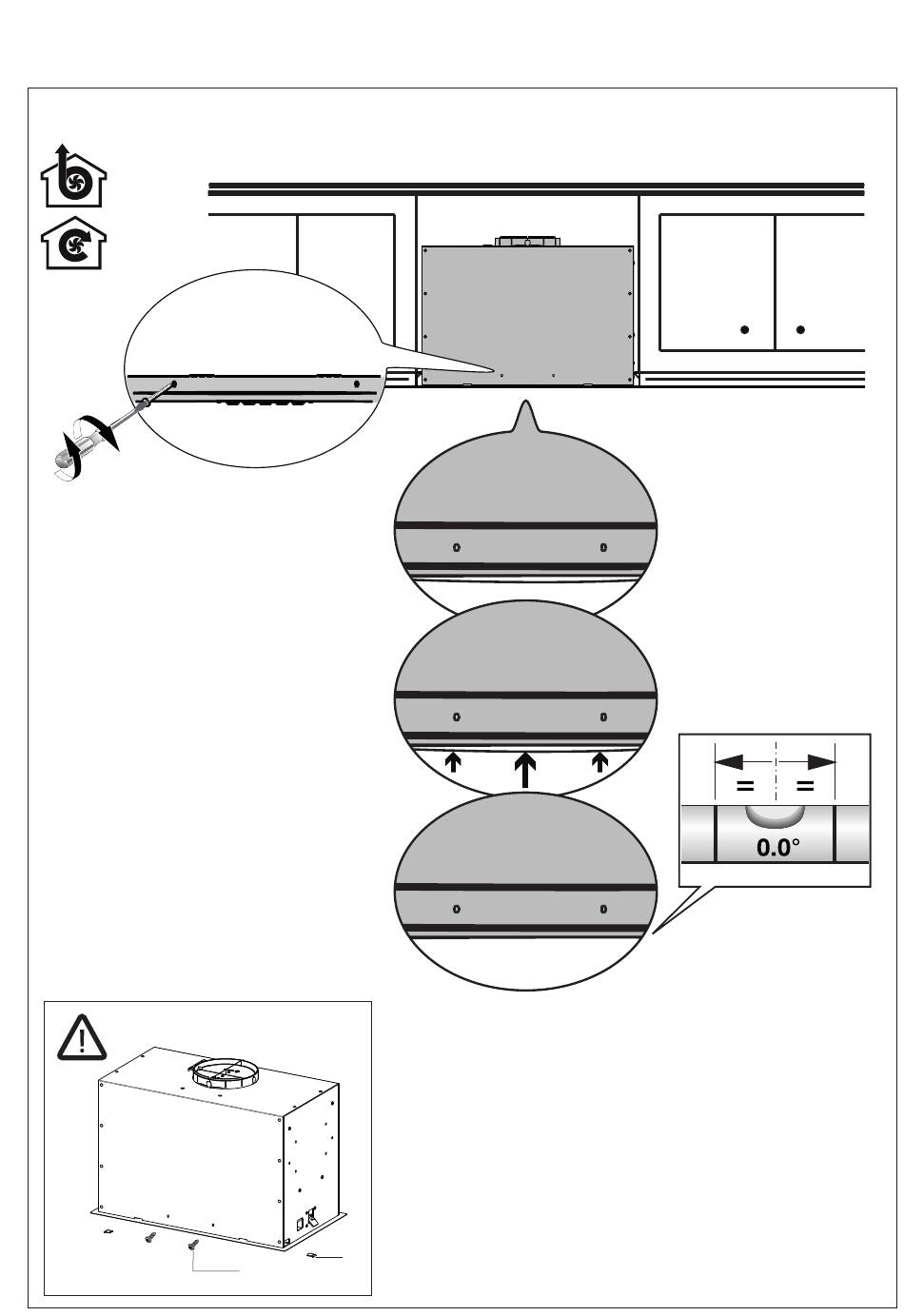 = =
0.0°