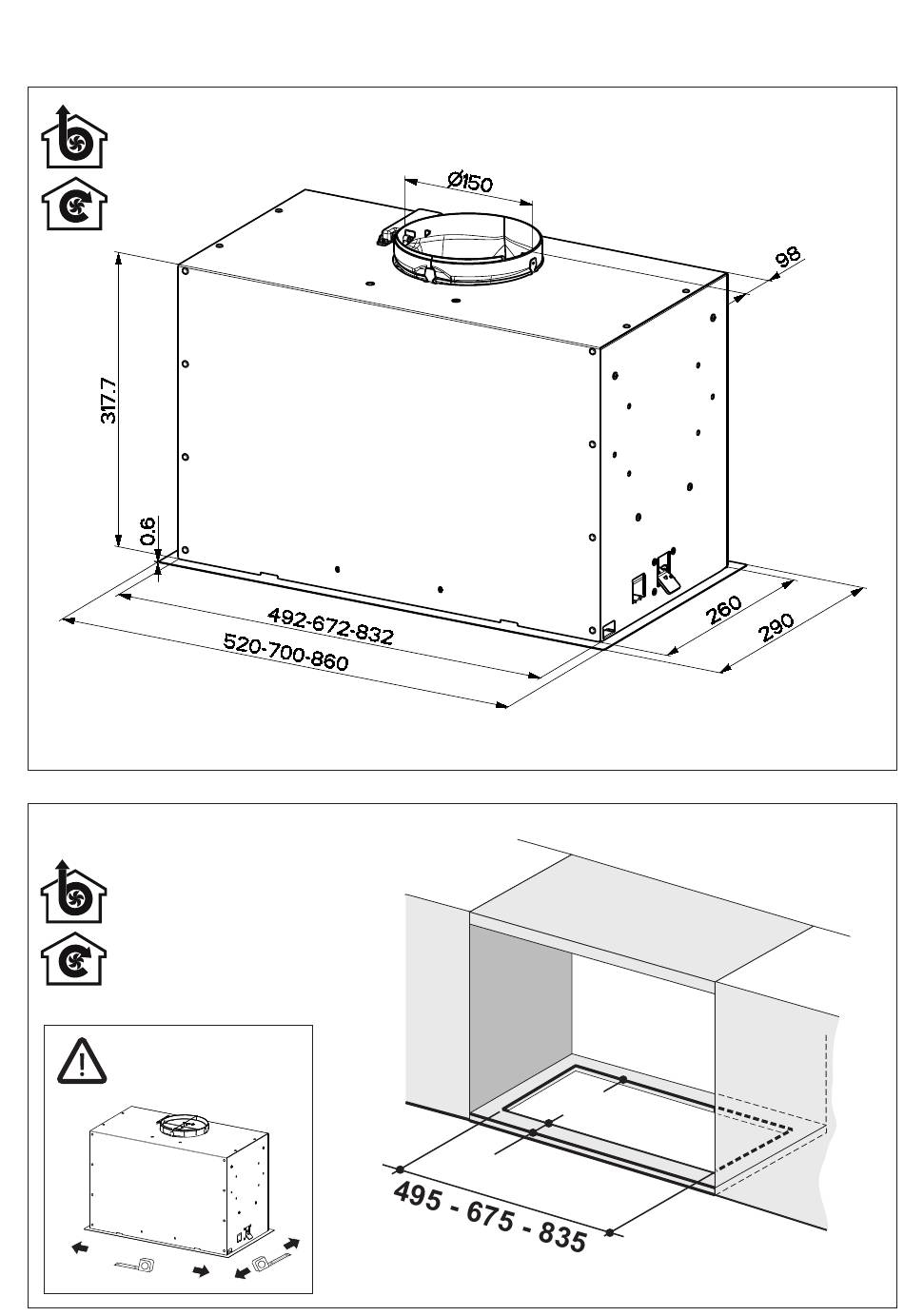 Ø150

98

317.7

0.6

492-672-832

520-700-860

260

290

495 - 675 - 835