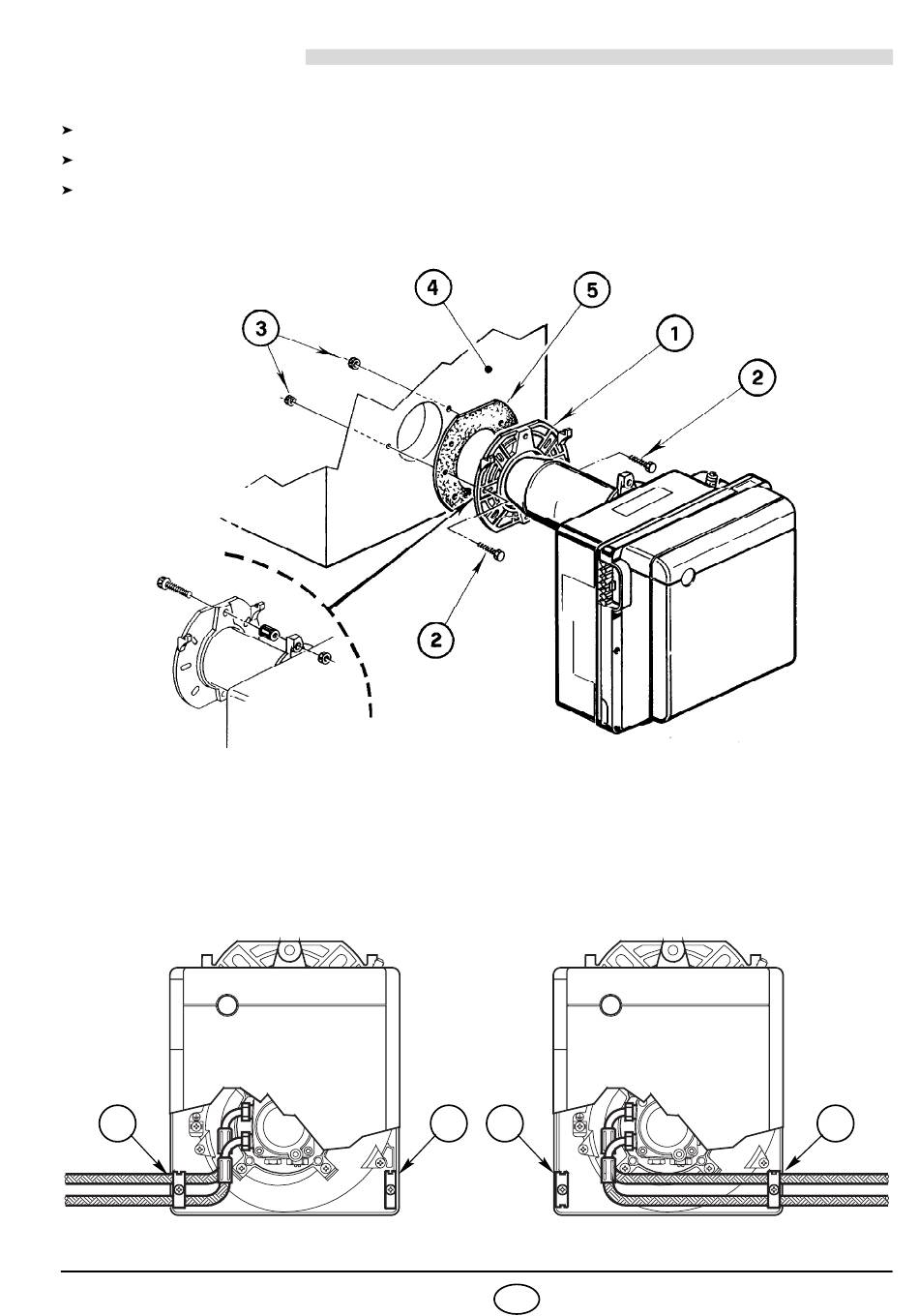 4

5

3

1

2

2