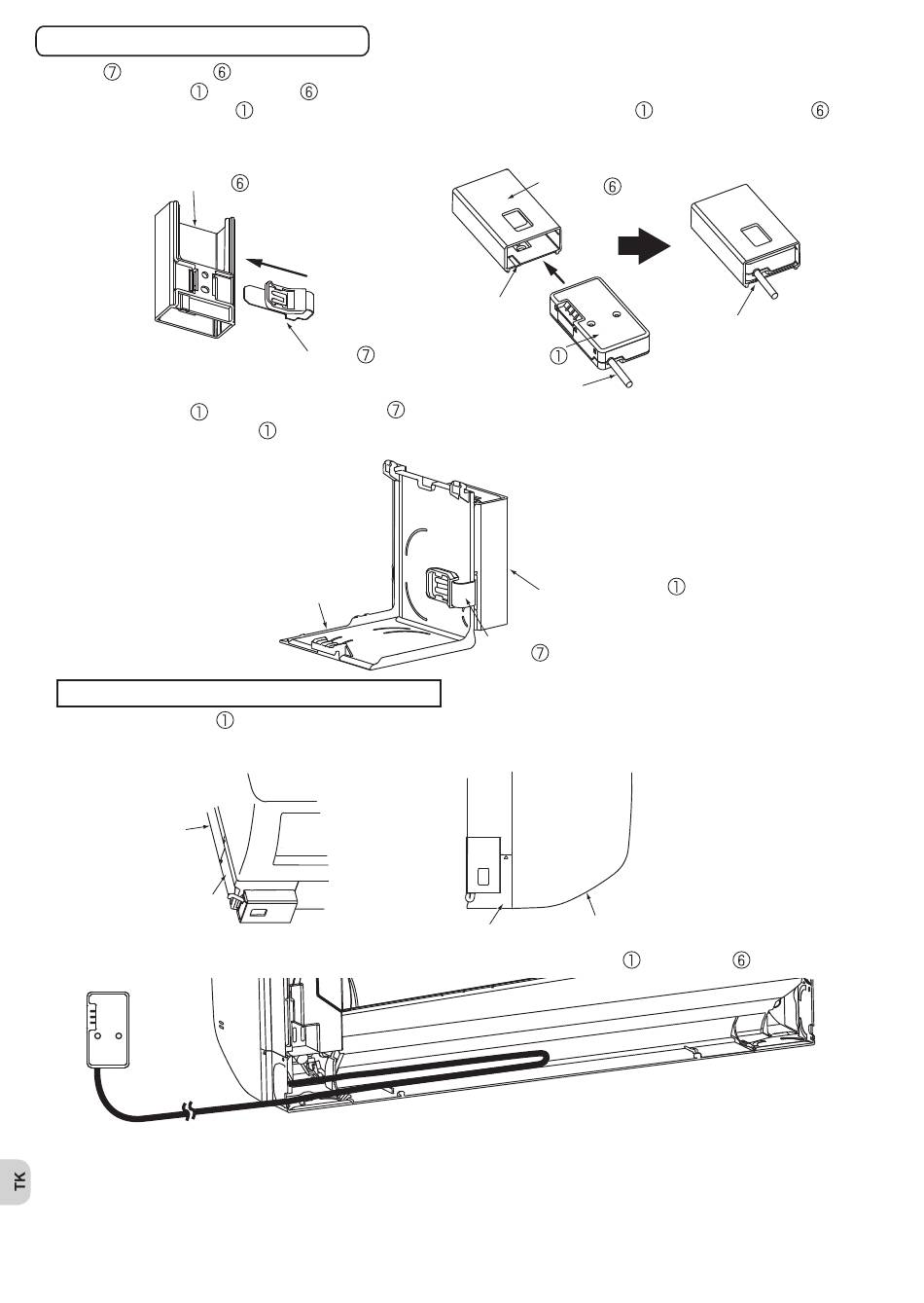 ⑦ ⑥
① ⑥
① ① ⑥

⑥

⑥

⑦

①

① ⑦
①

①

⑦

①

① ⑥

TK