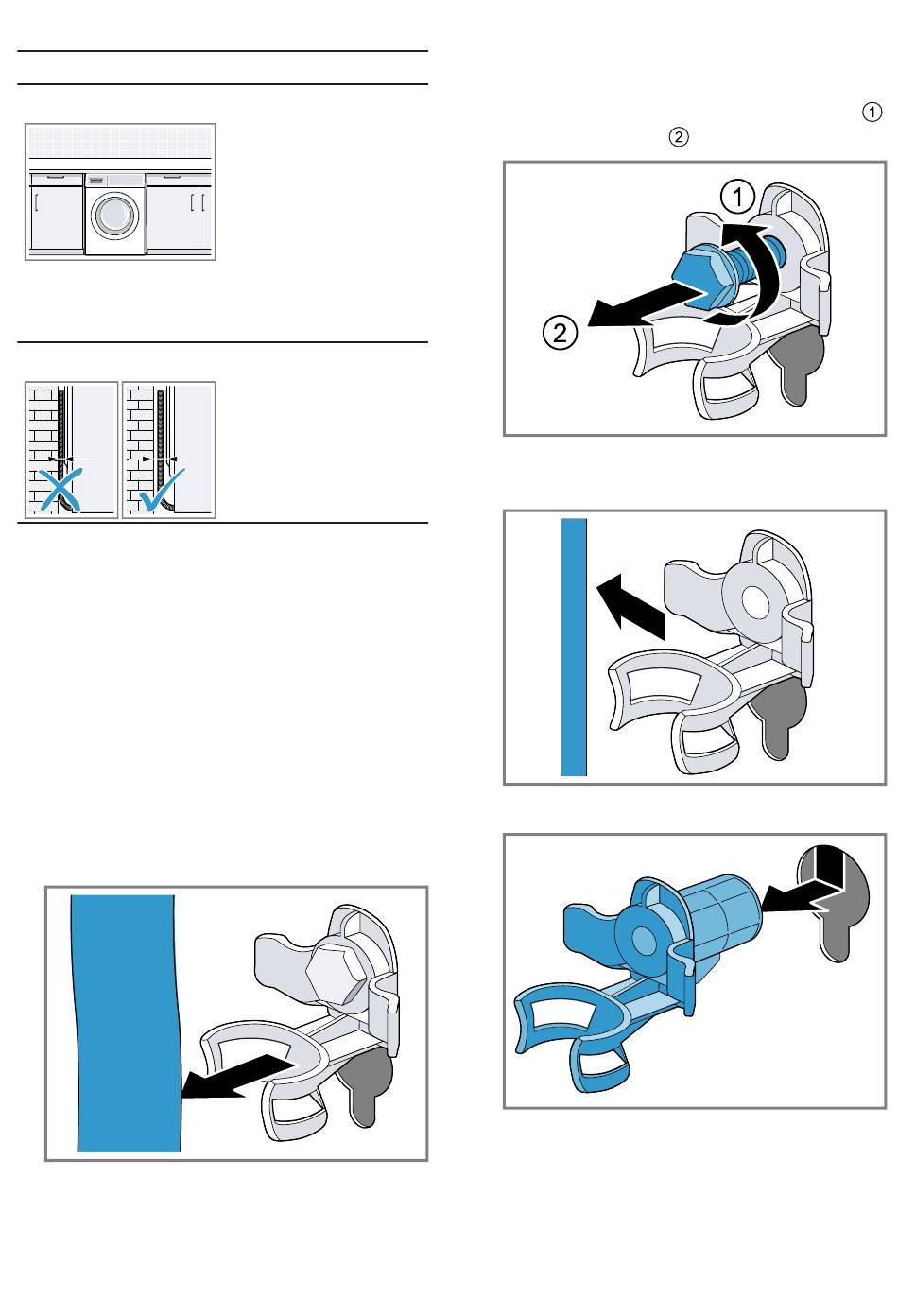 ①
②

①

②