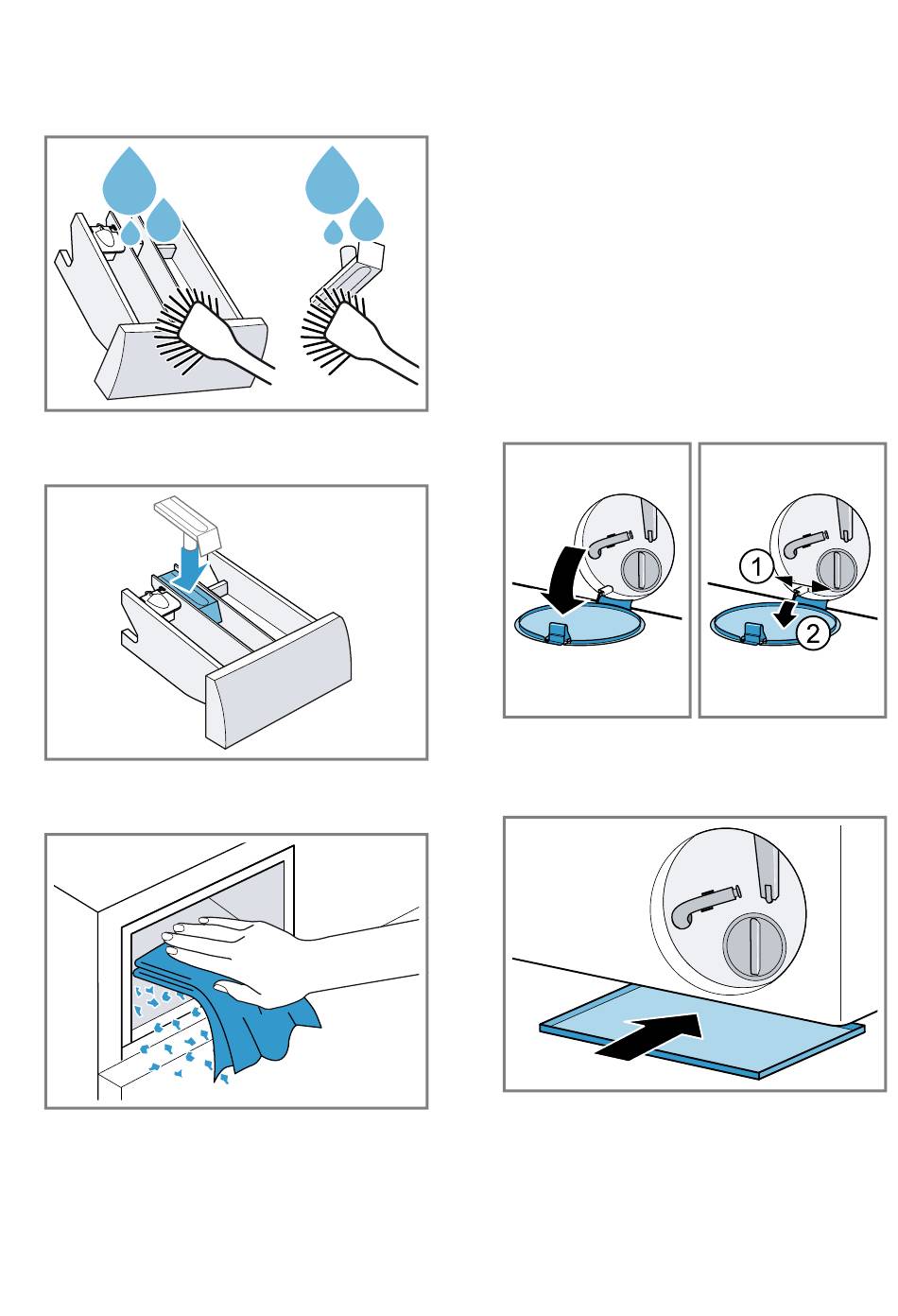 1
2