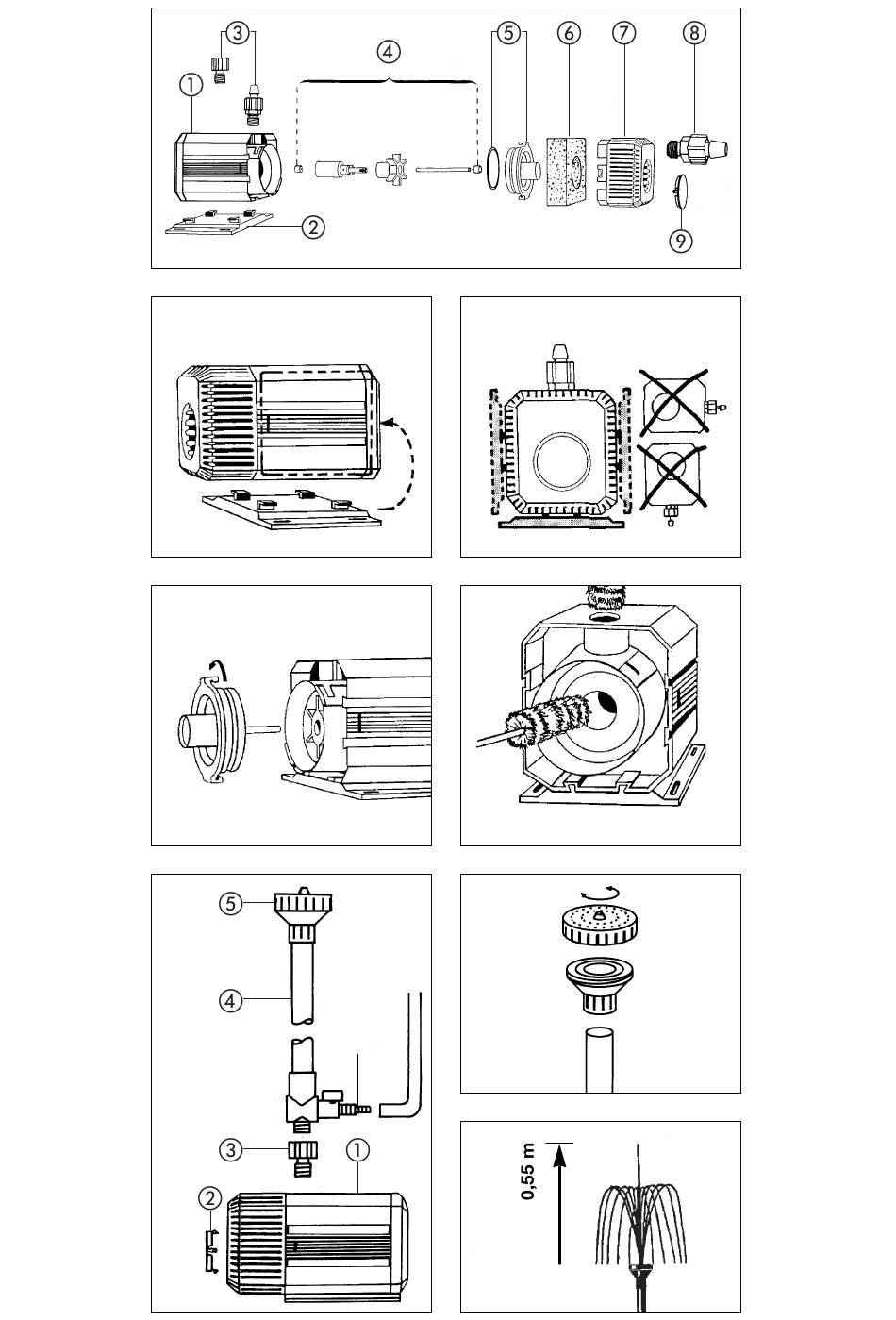 ③ ④ ⑤ ⑥ ⑦ ⑧
①
②
⑨

⑤
④
③ ①
②

0,55 m