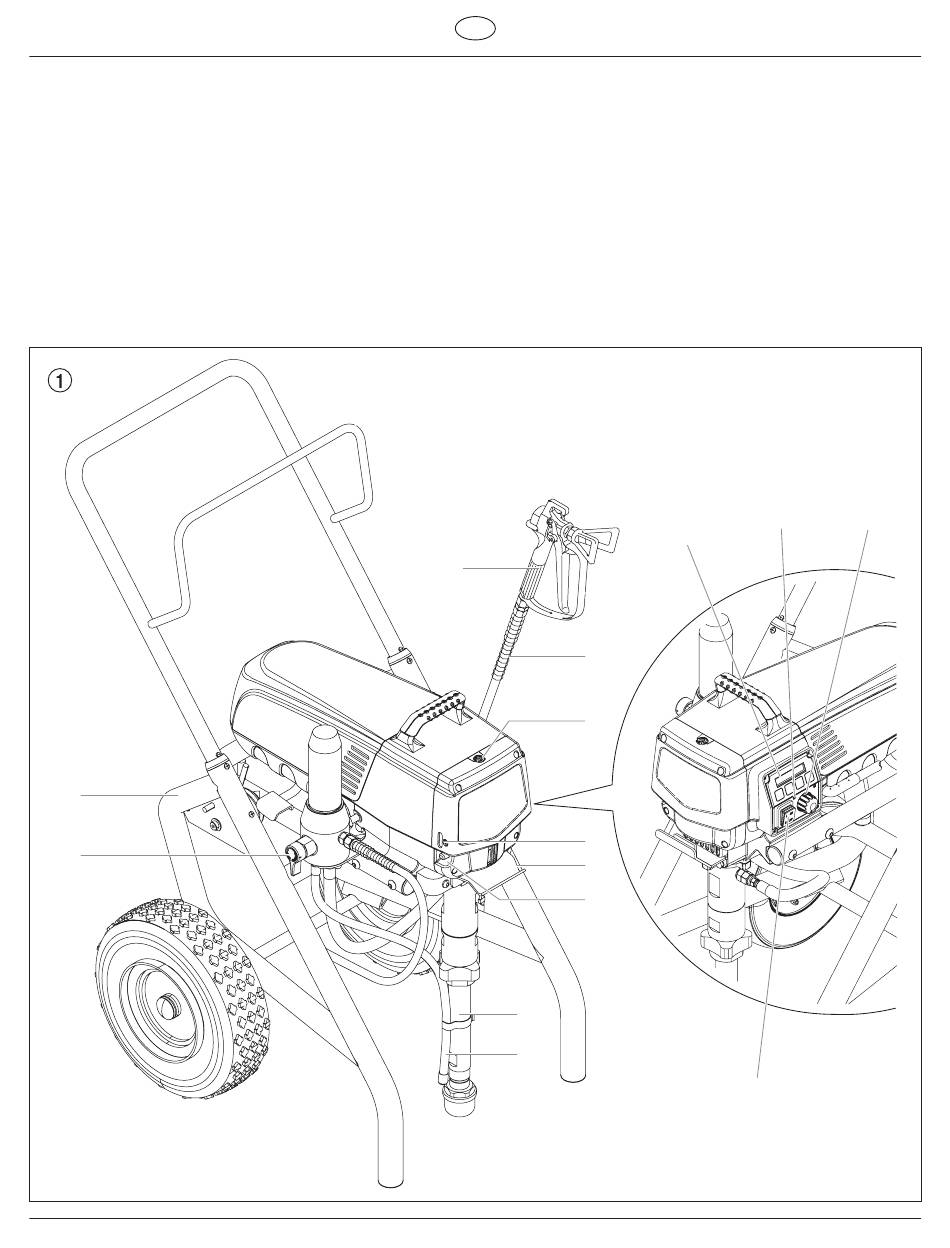 1