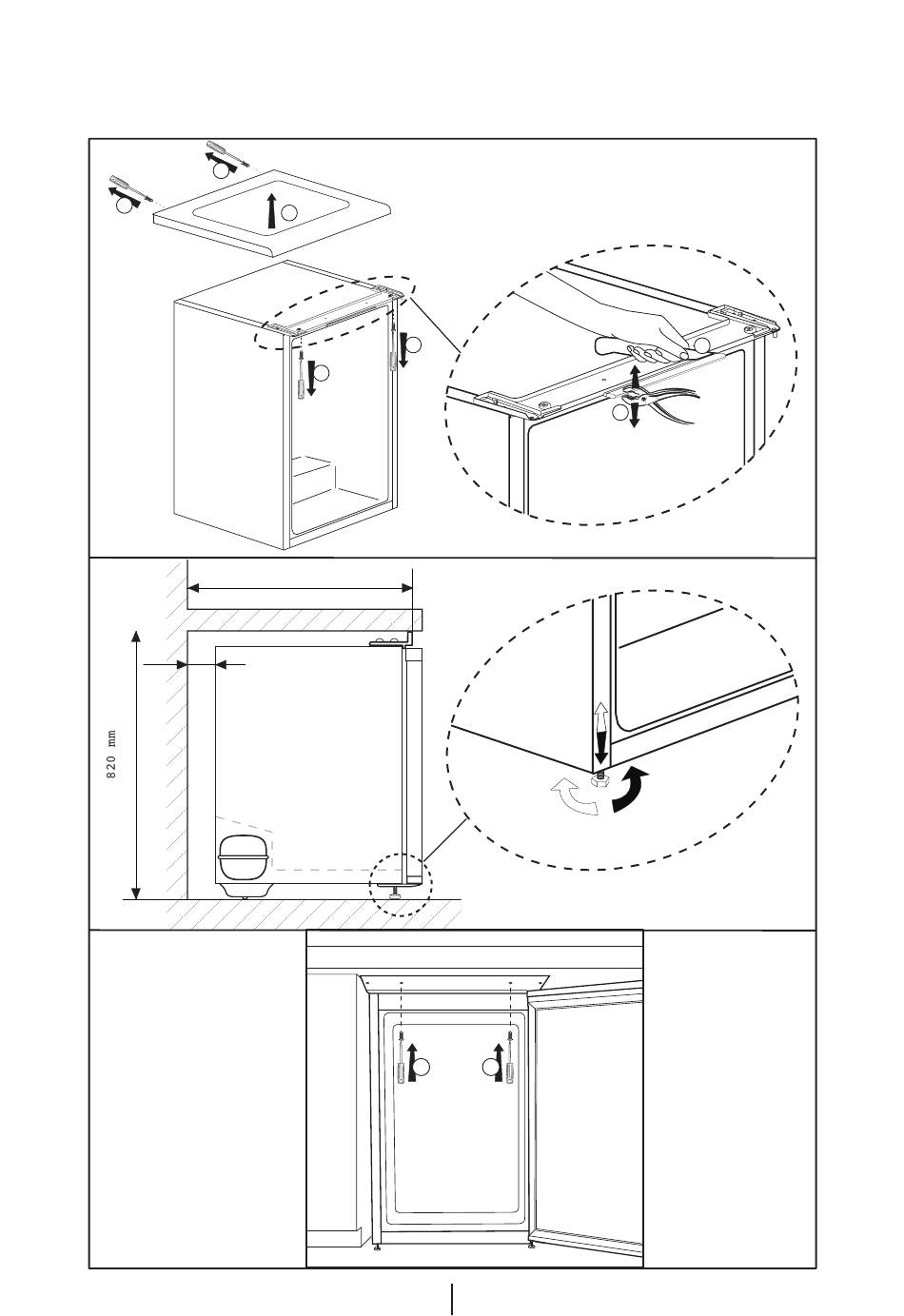 820 mm