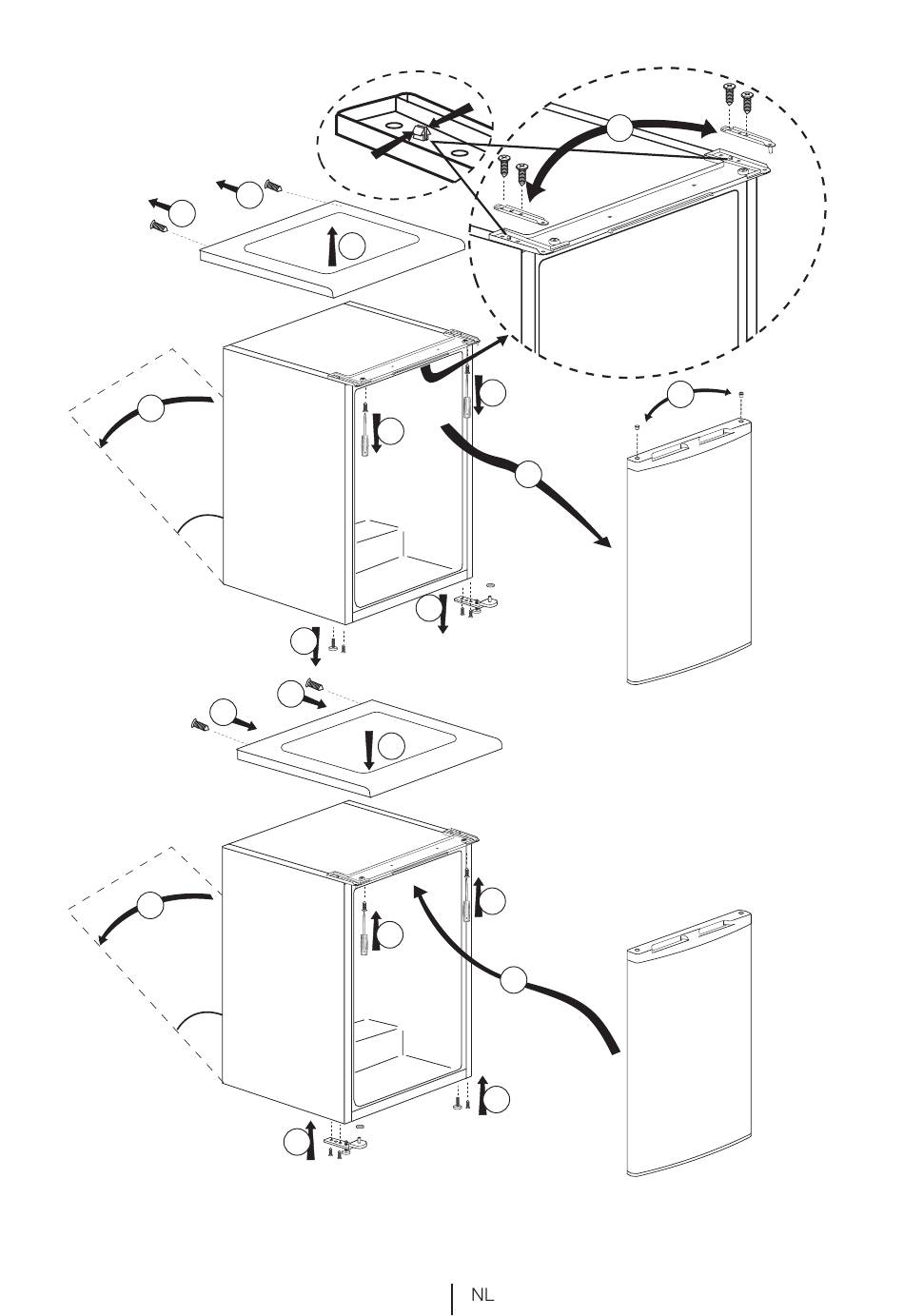 NL