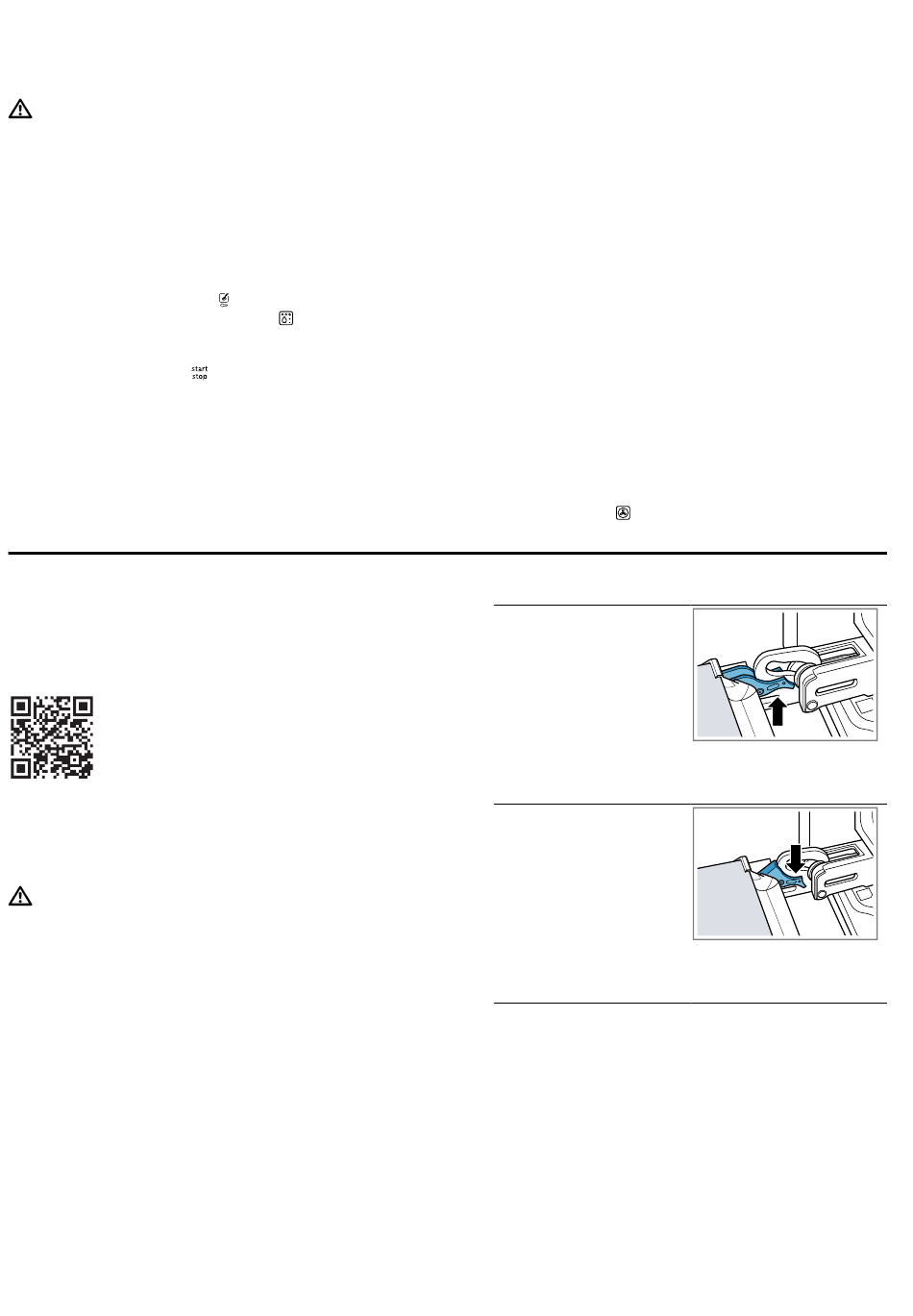 start
stop