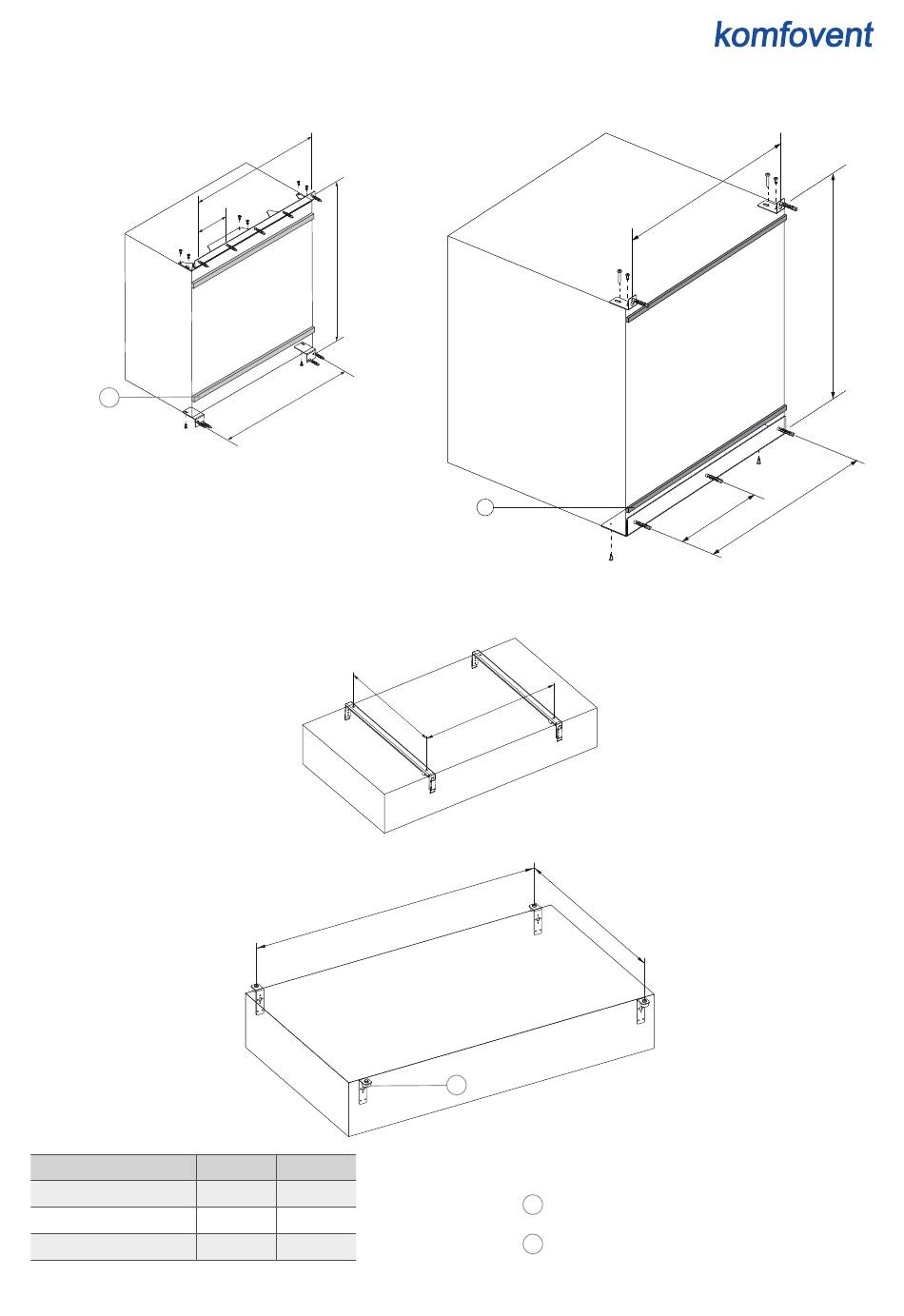 komfovent