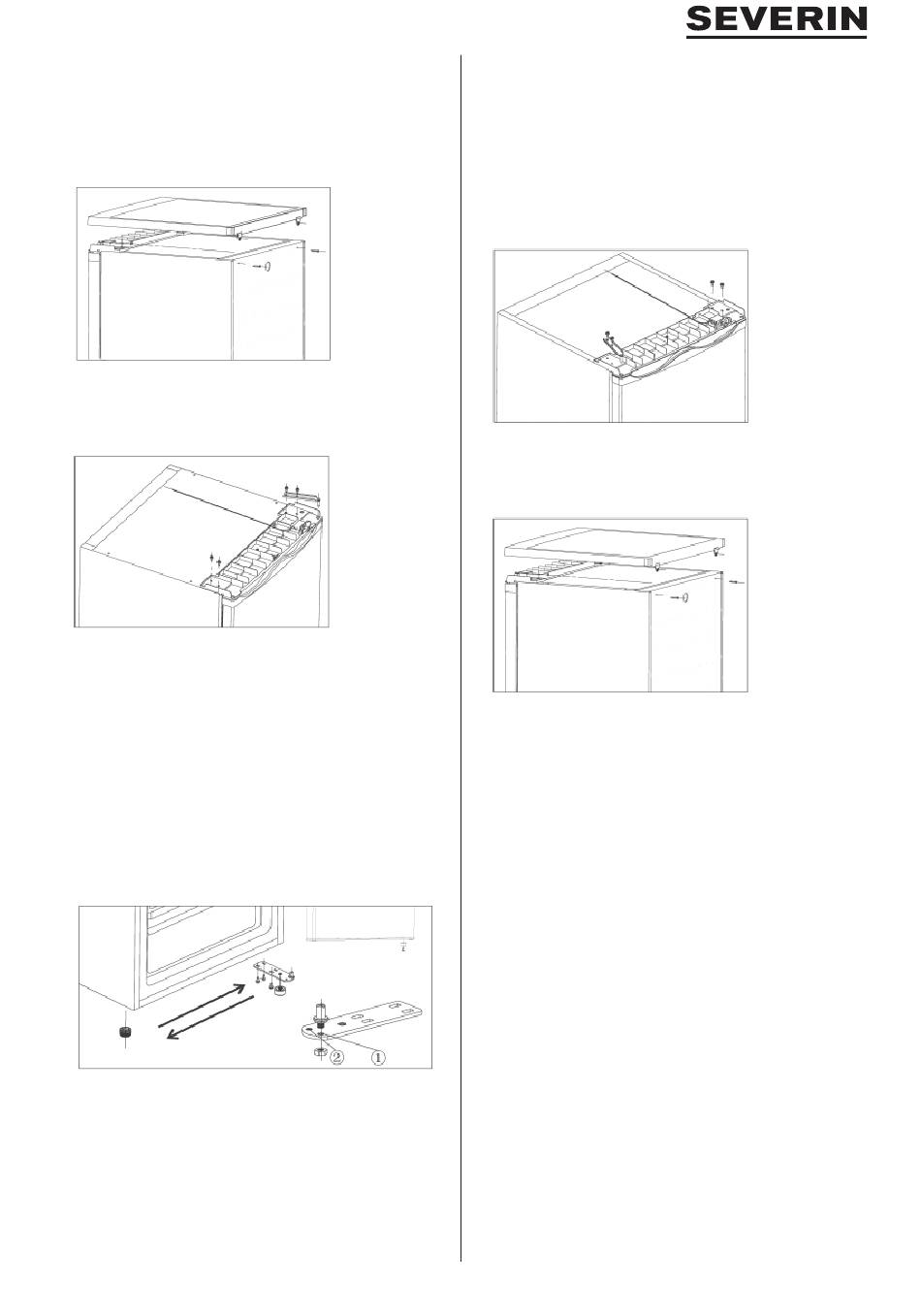 SEVERIN

2

1