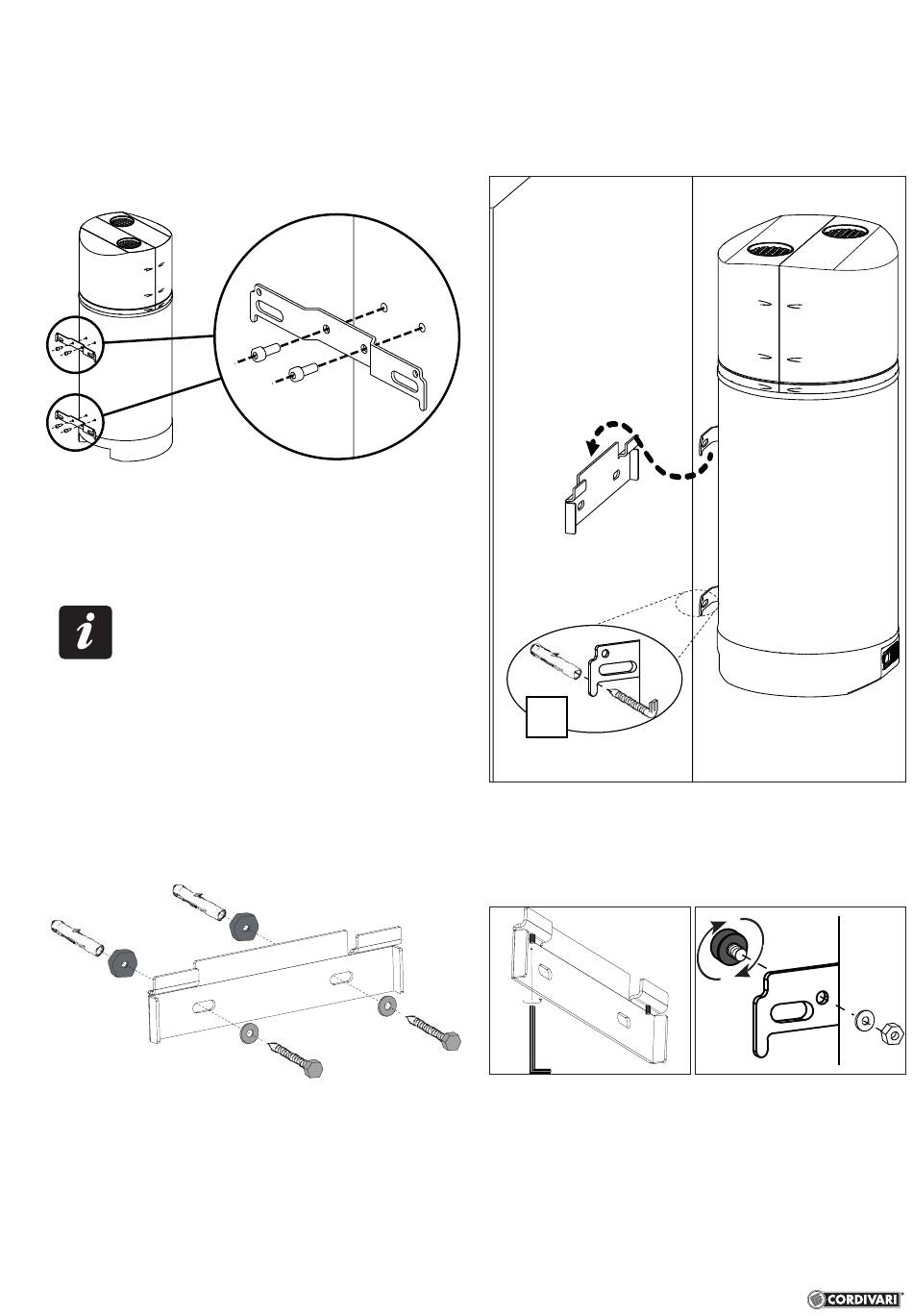 CORDIVARI