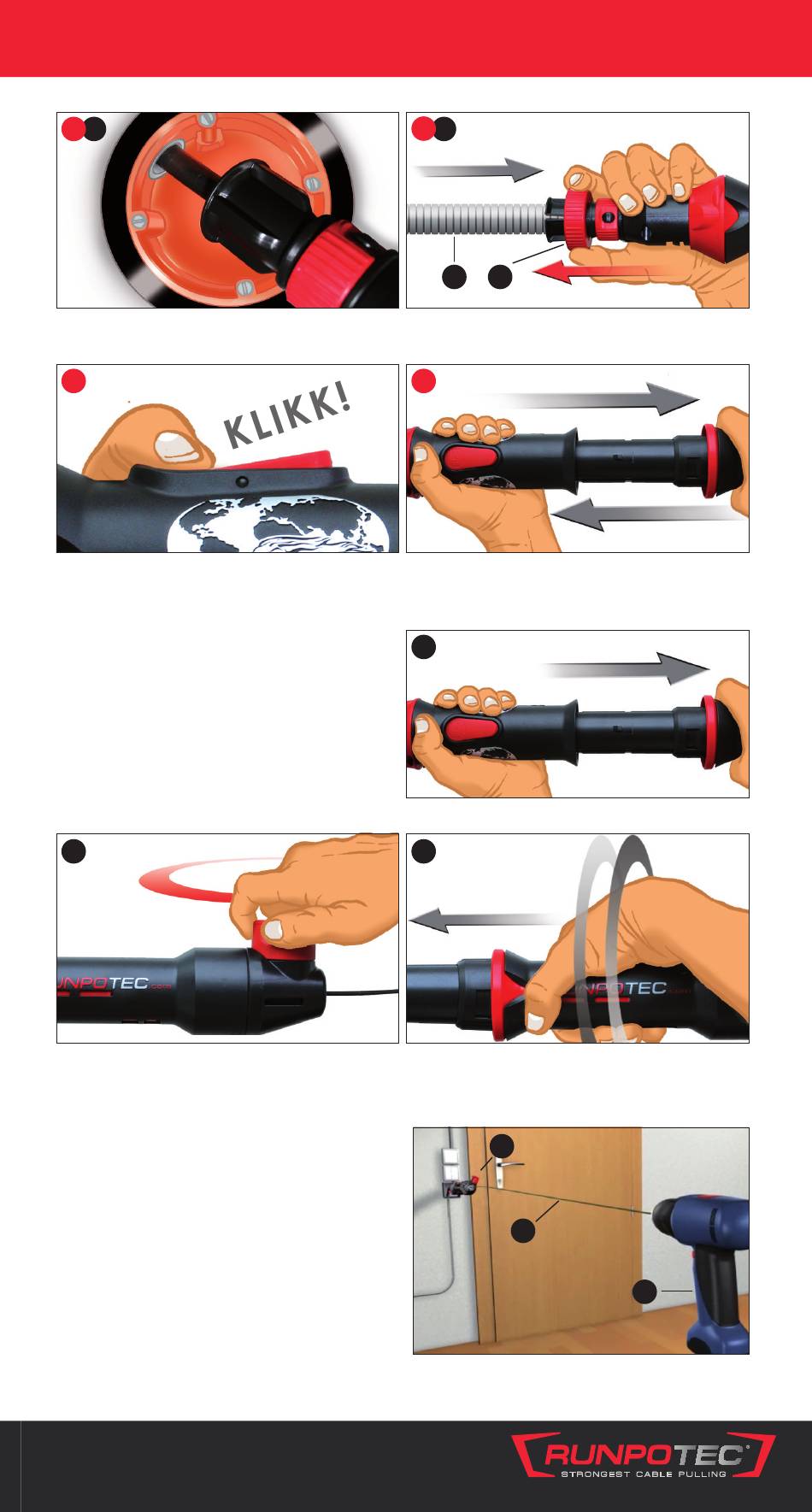 KLIKK!

RUNPOTEC.com

RUNPOTEC.com

RUNPOTEC®
STRONGEST CABLE PULLING