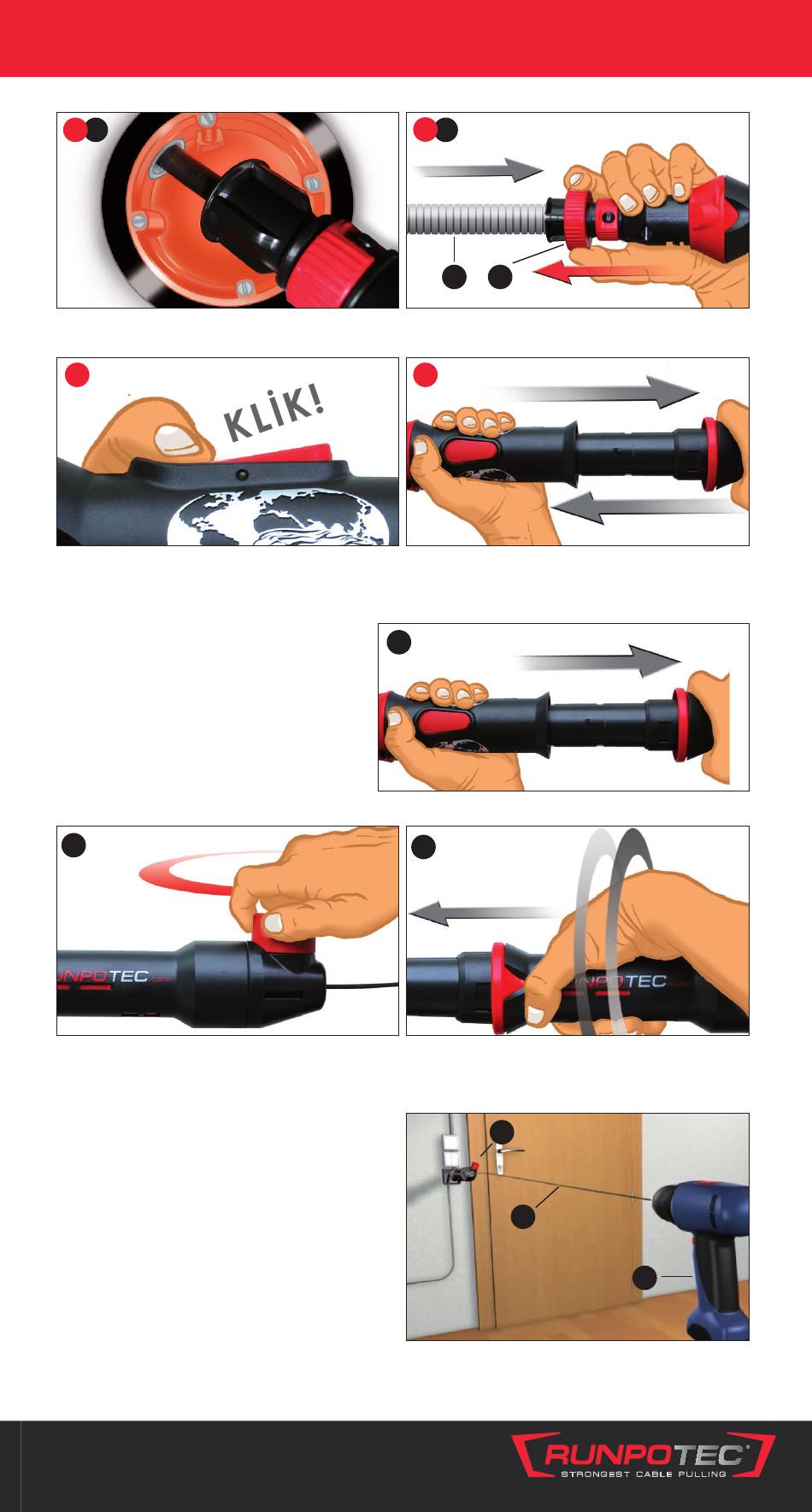 KLİK!

RUNPOTEC.com

RUNPOTEC.com

RUNPOTEC®
STRONGEST CABLE PULLING