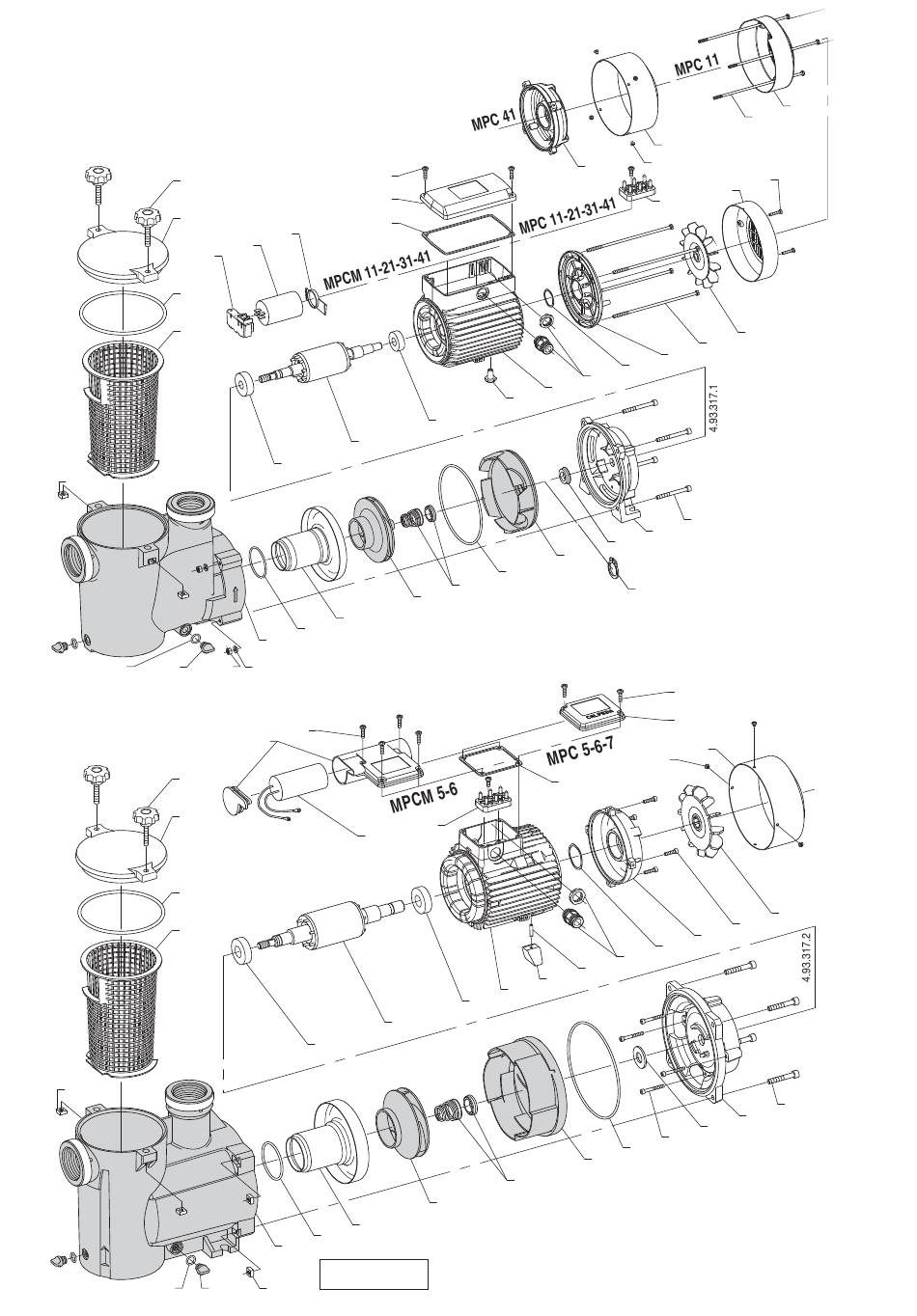 MPC 11
MPC 41
MPC 11-21-31-41
MPCM 11-21-31-41
4.93.317.1
MPC 5-6-7
MPCM 5-6
4.93.317.2