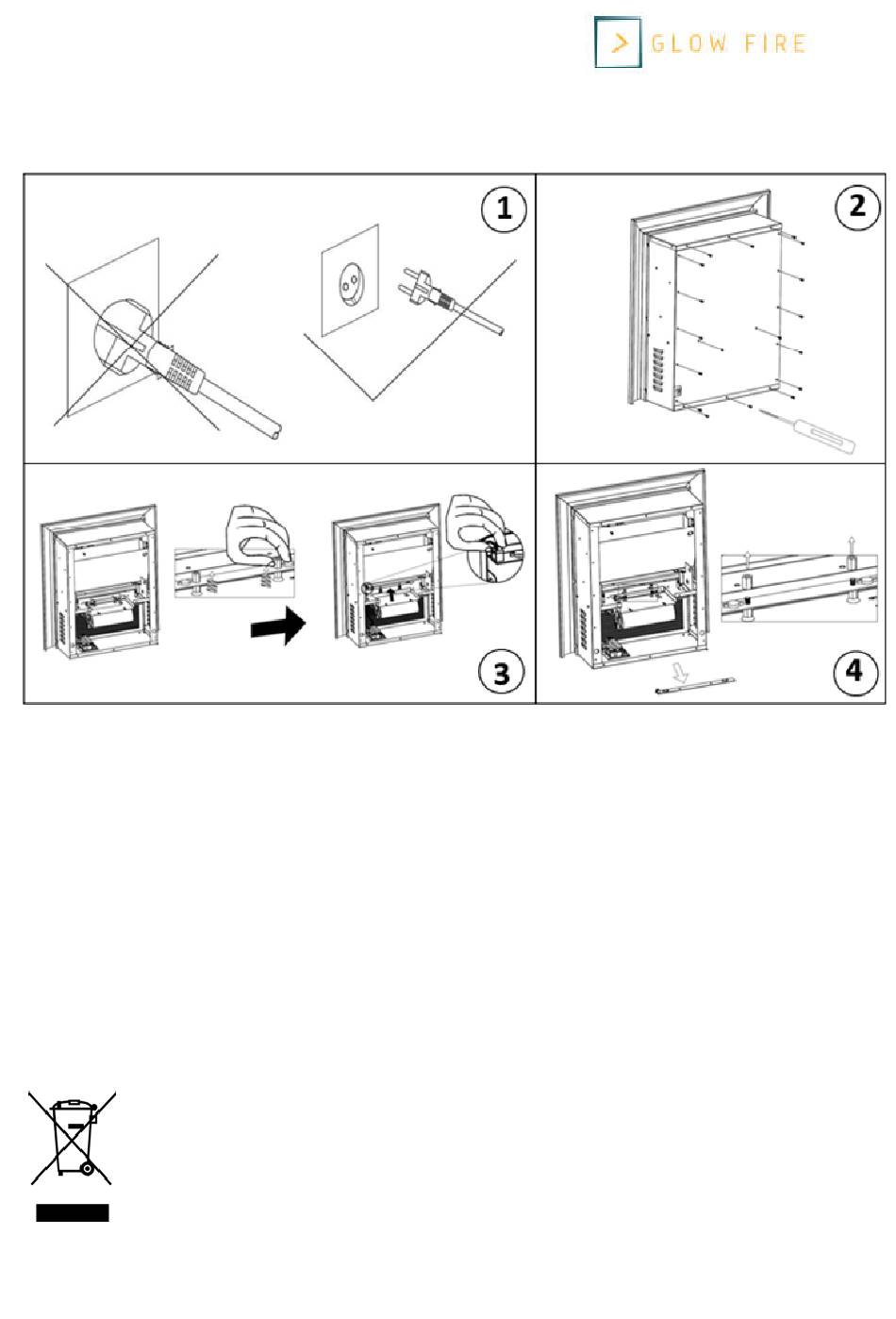 GLOW FIRE

1

2

3

4