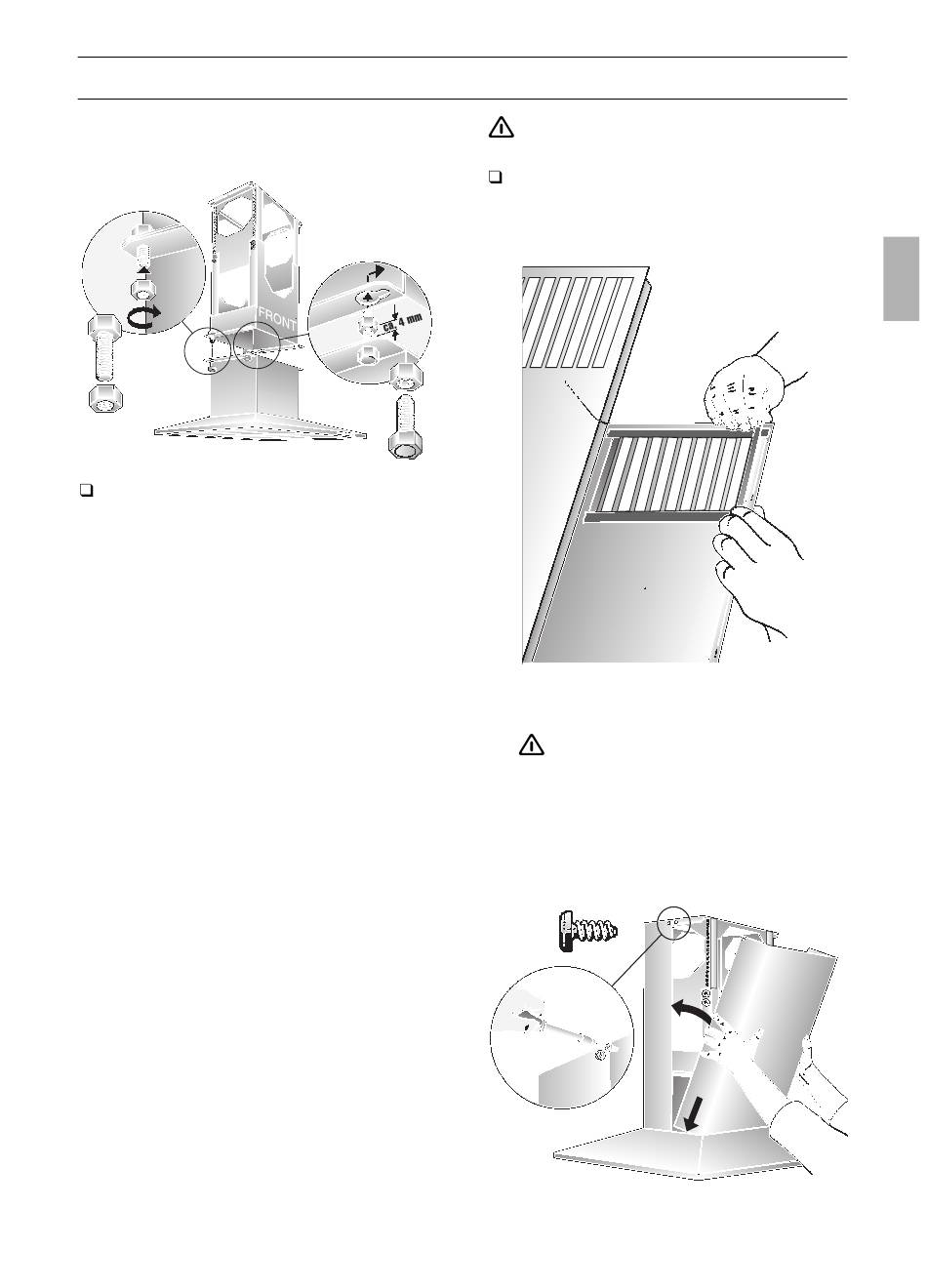 FRONT

ca. 4 mm