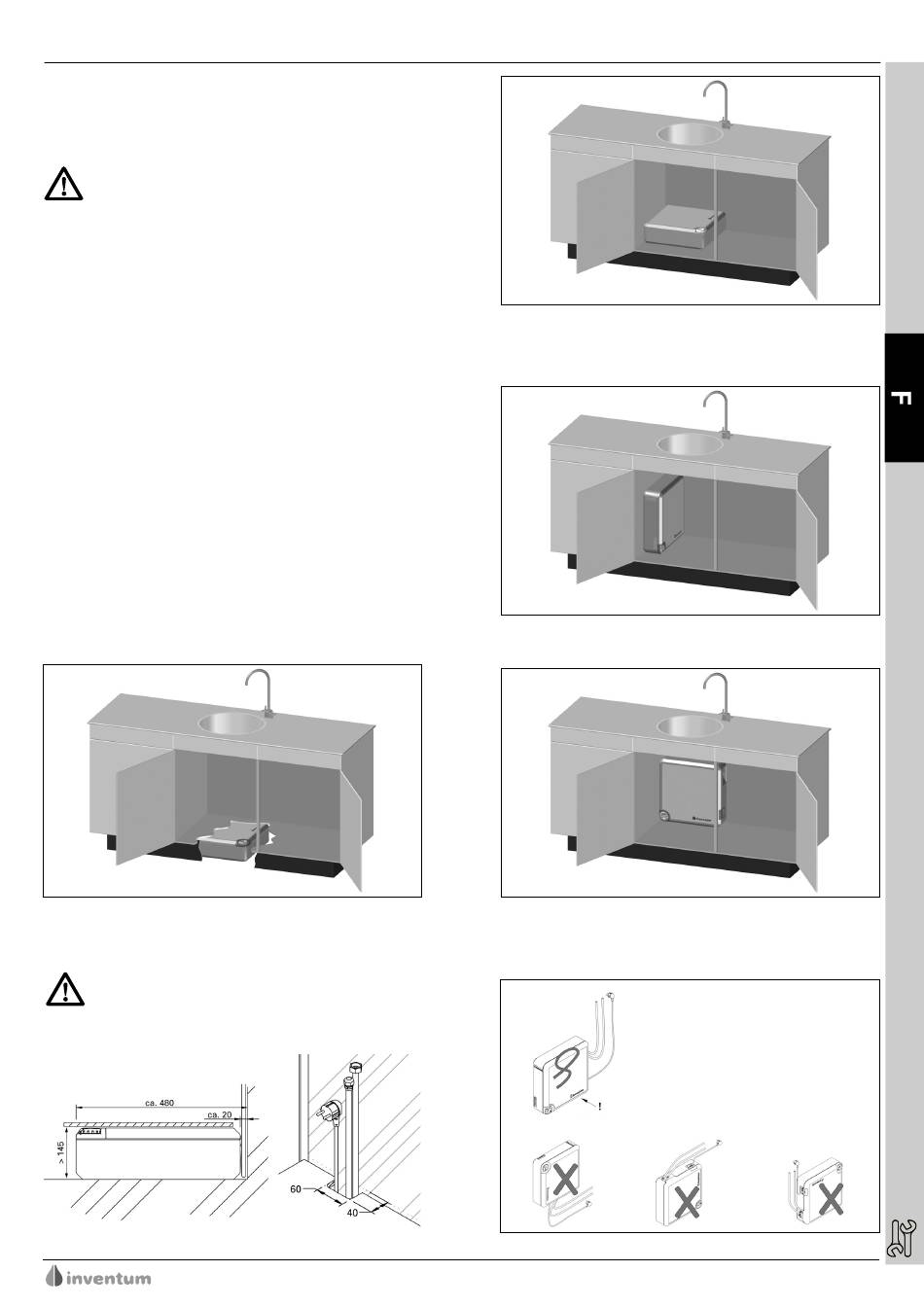 F

ca. 480

ca. 20

> 145

60

40

!

inventum