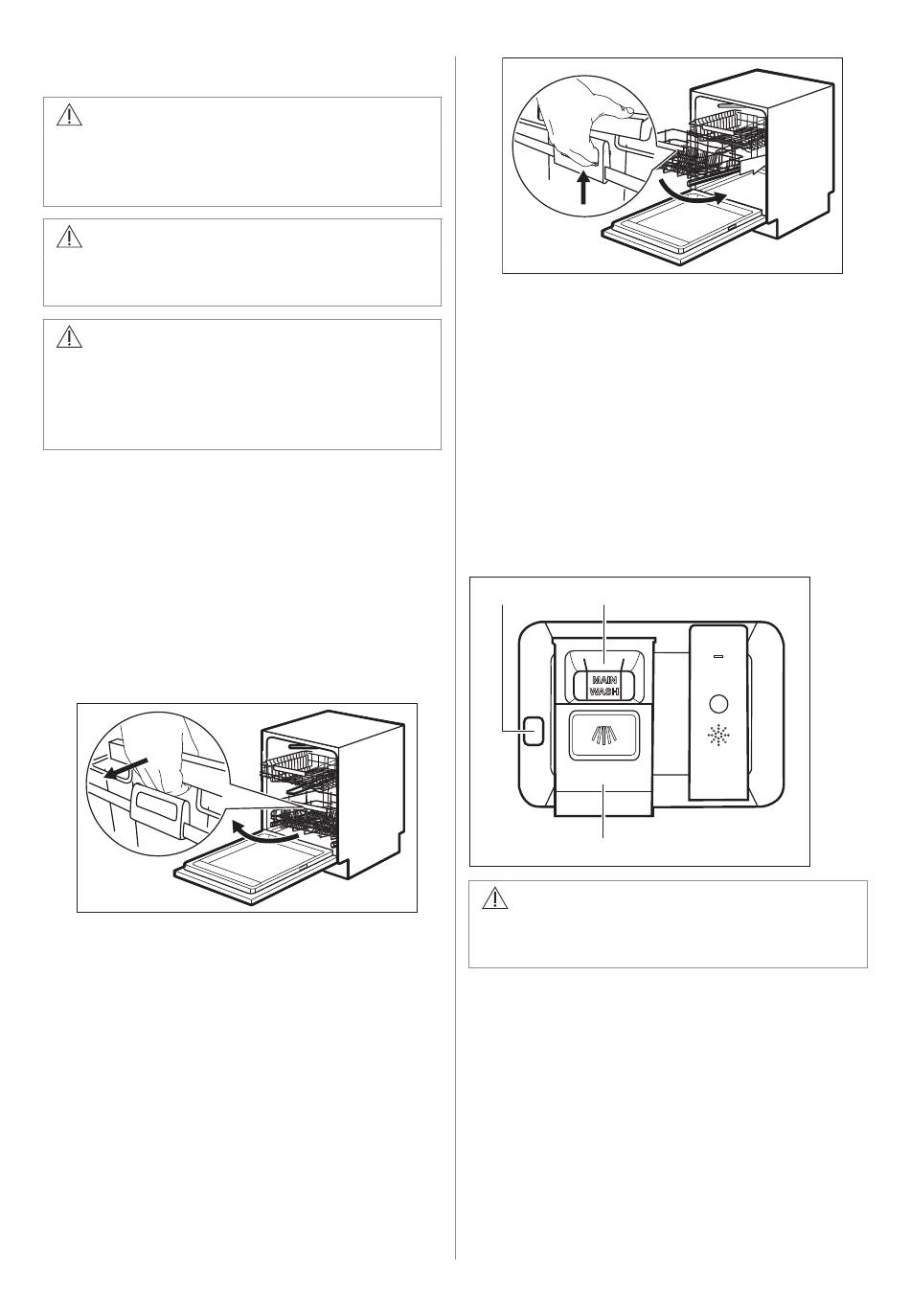 MAIN WASH