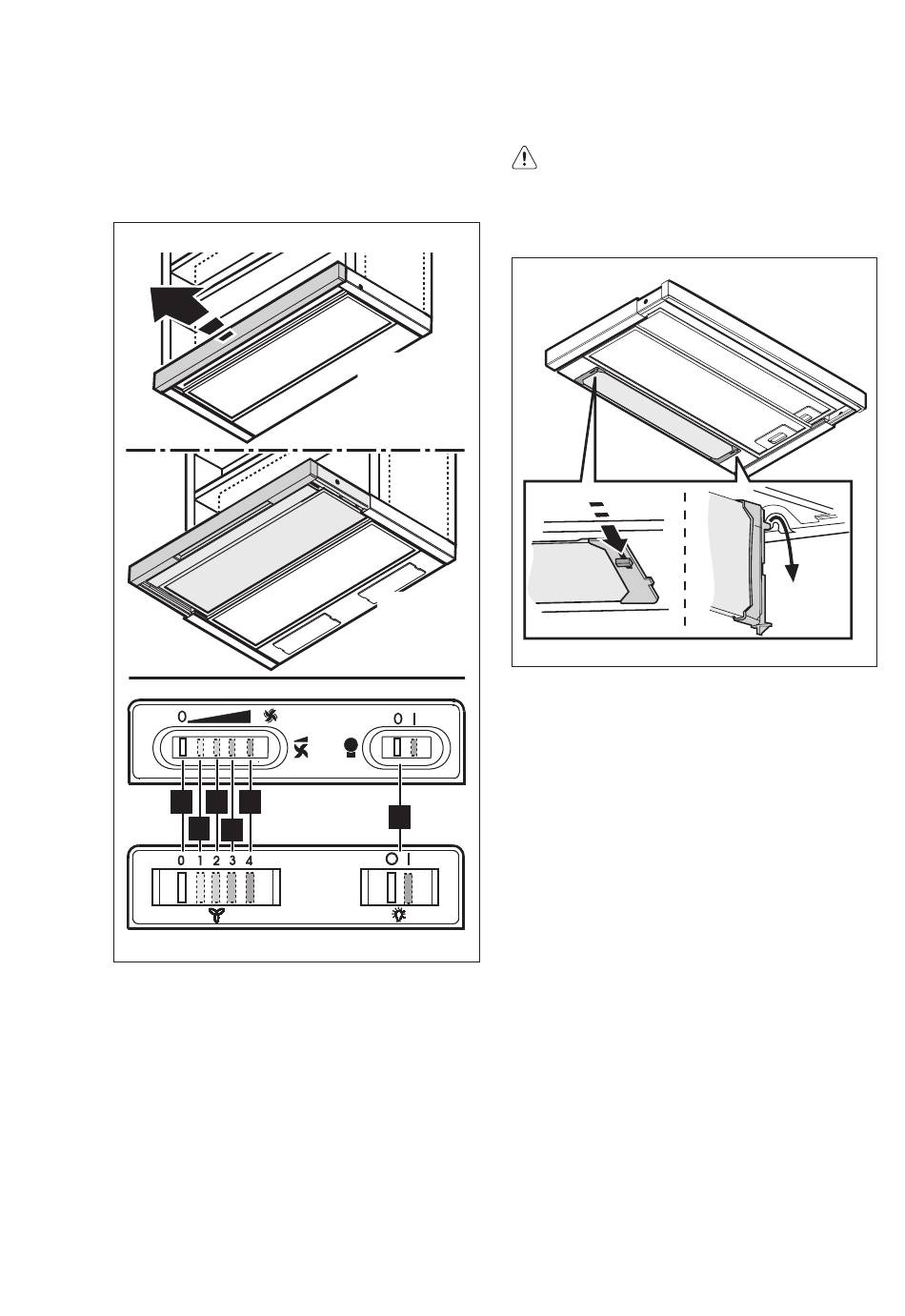 0

0 I

0 1 2 3 4

O I