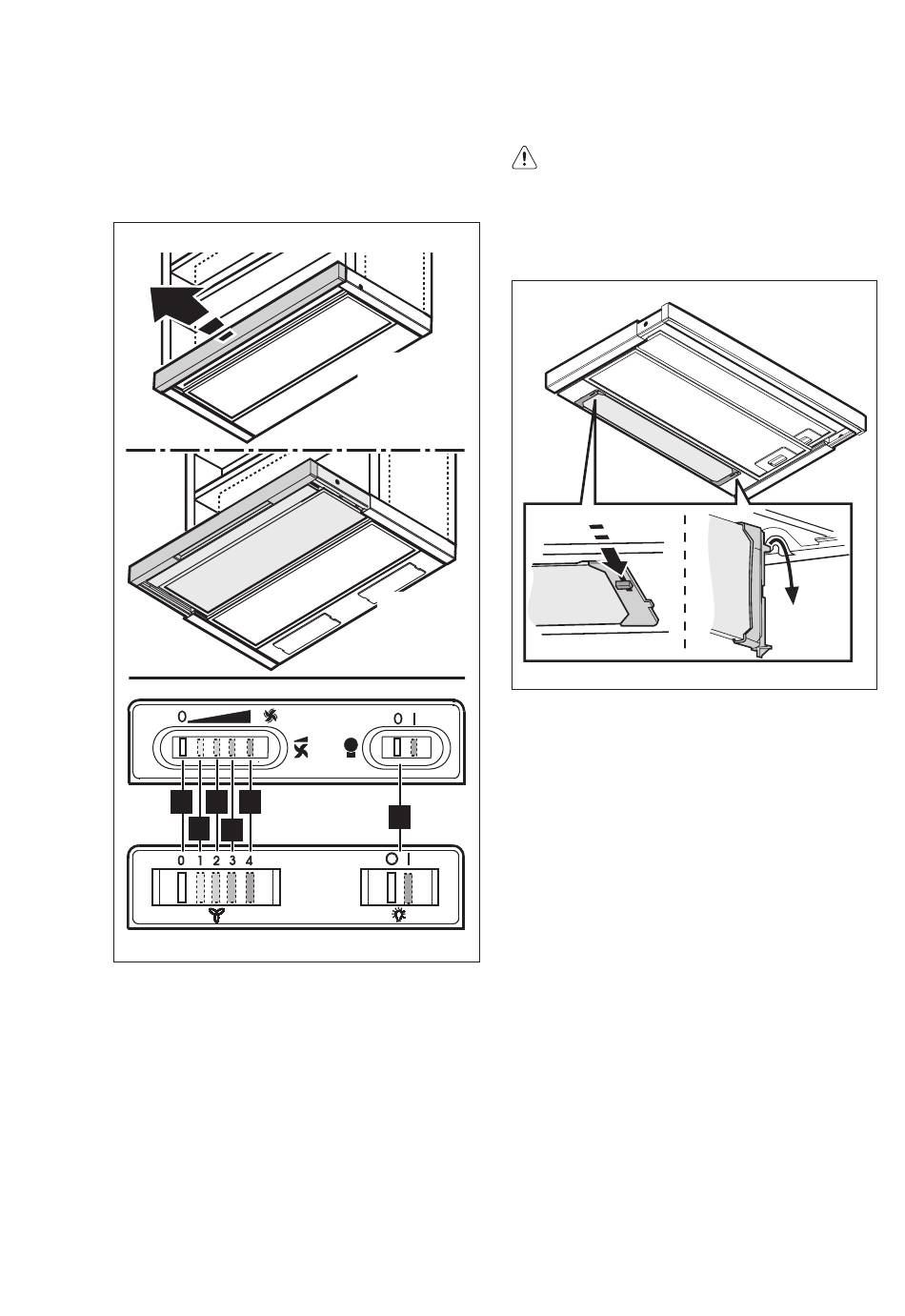 0
0 I
0 1 2 3 4
O I