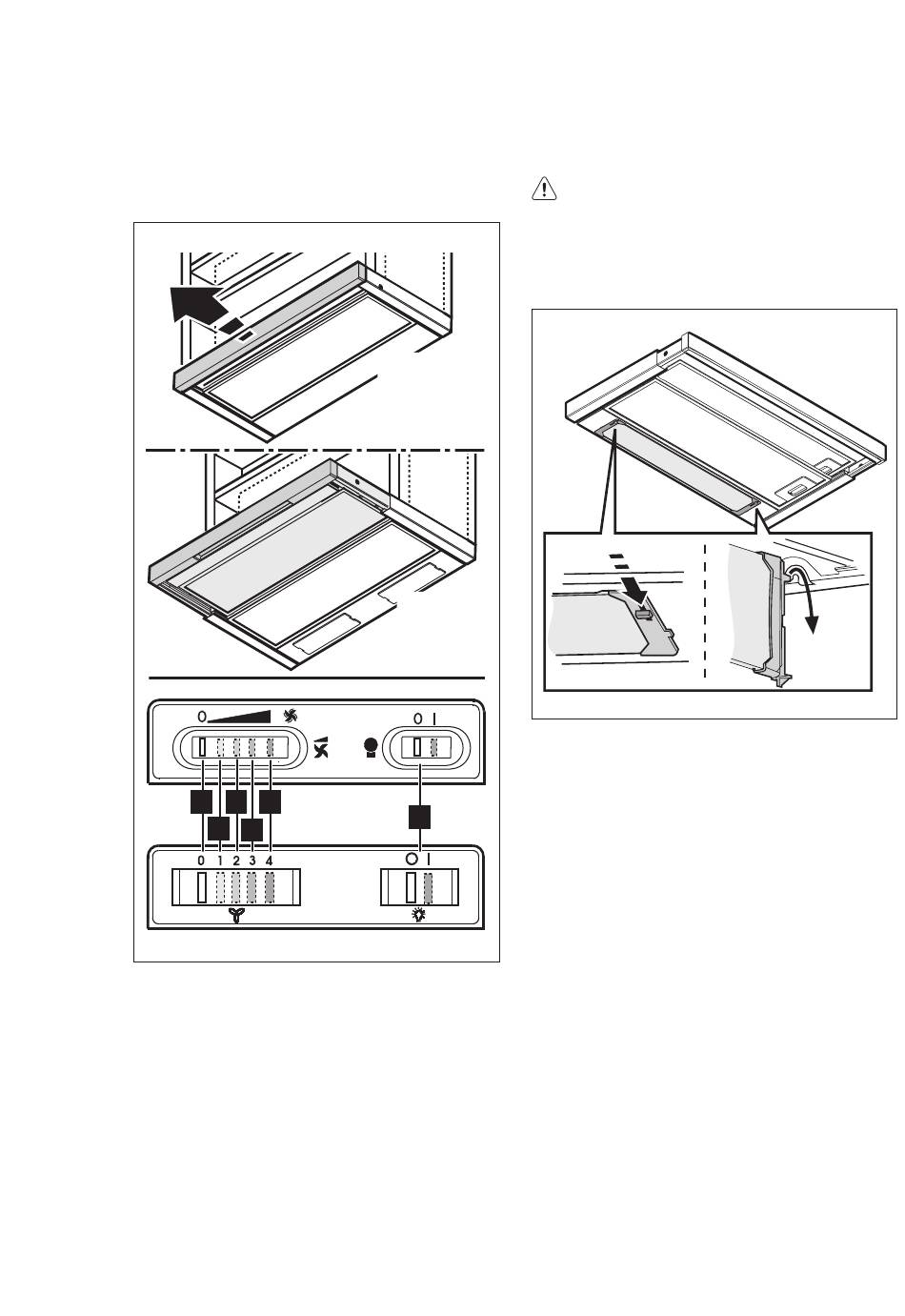 0
0 I
0 1 2 3 4
O I