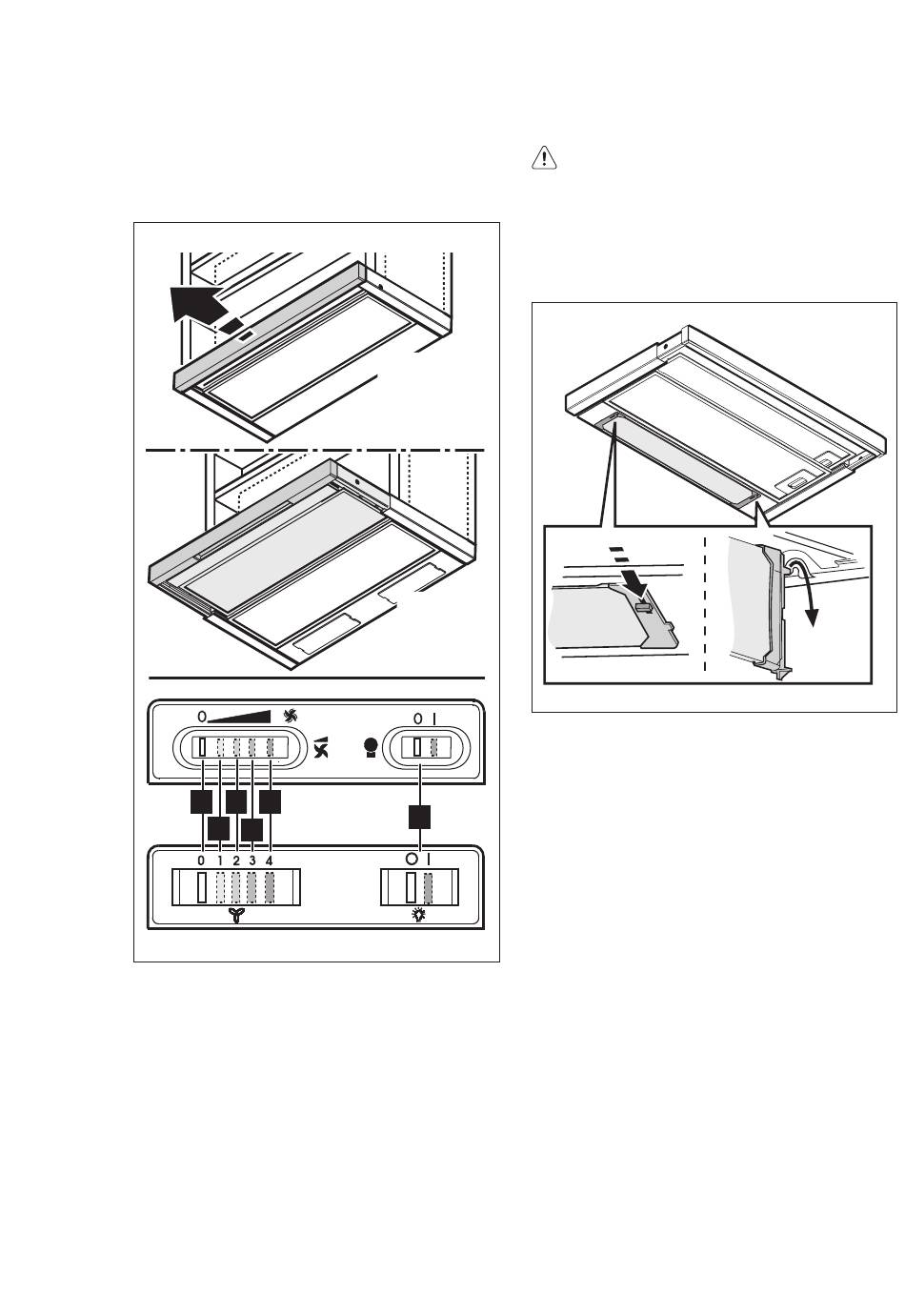 0
0 I
0 1 2 3 4
O I