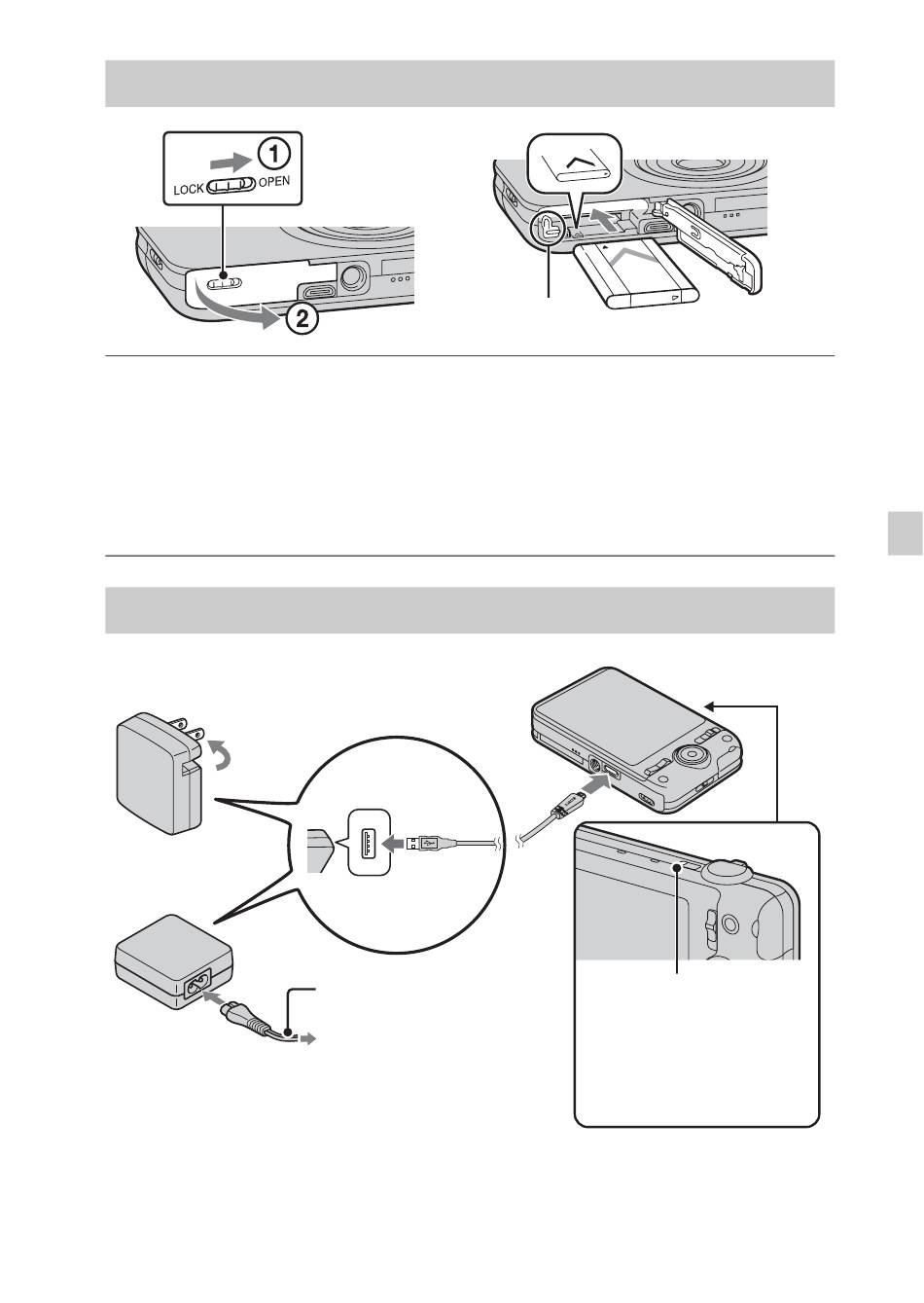 1

LOCK OPEN

2