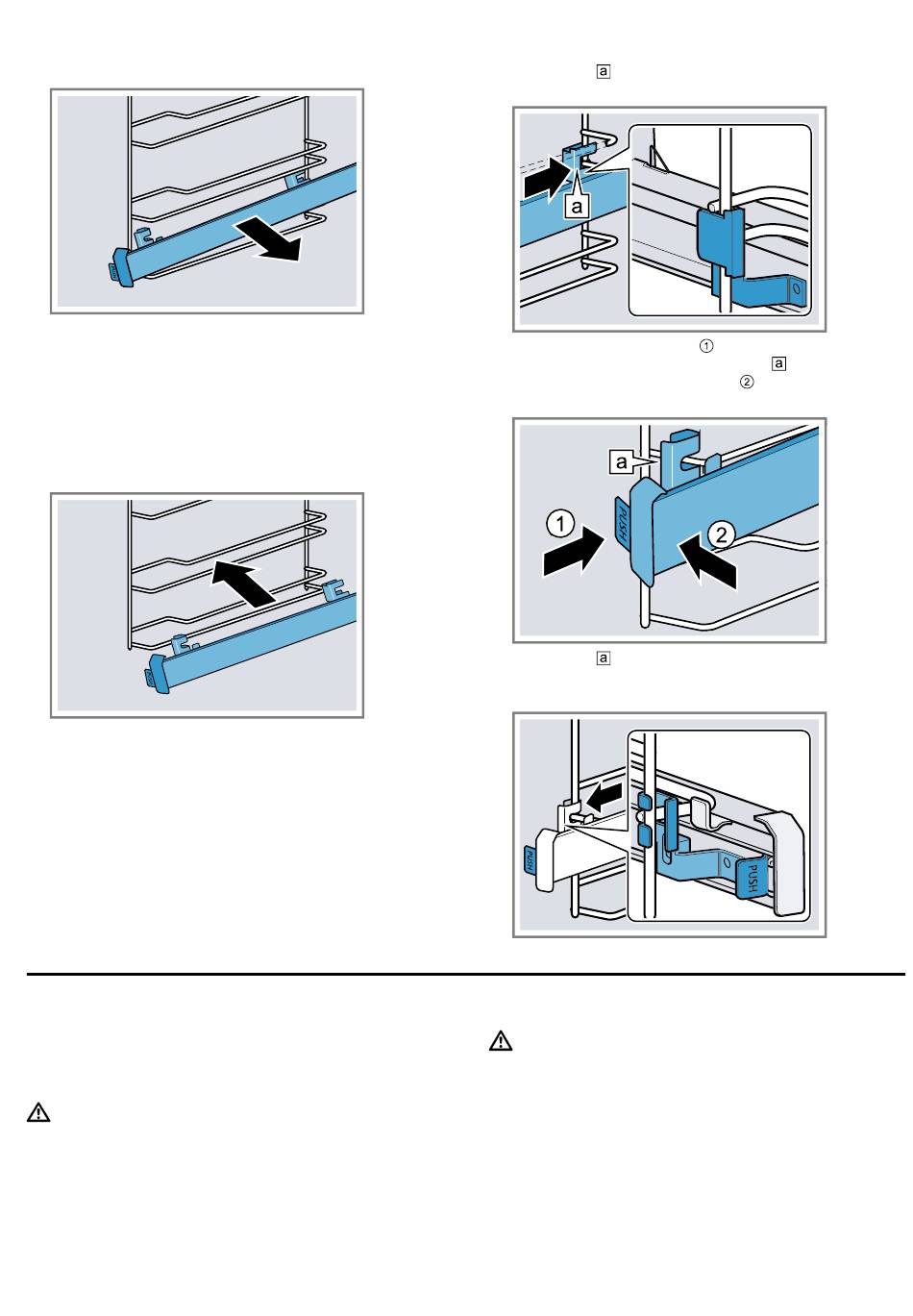 a

a

1

a

2

a

1

2

PUSH

a

PUSH

PUSH