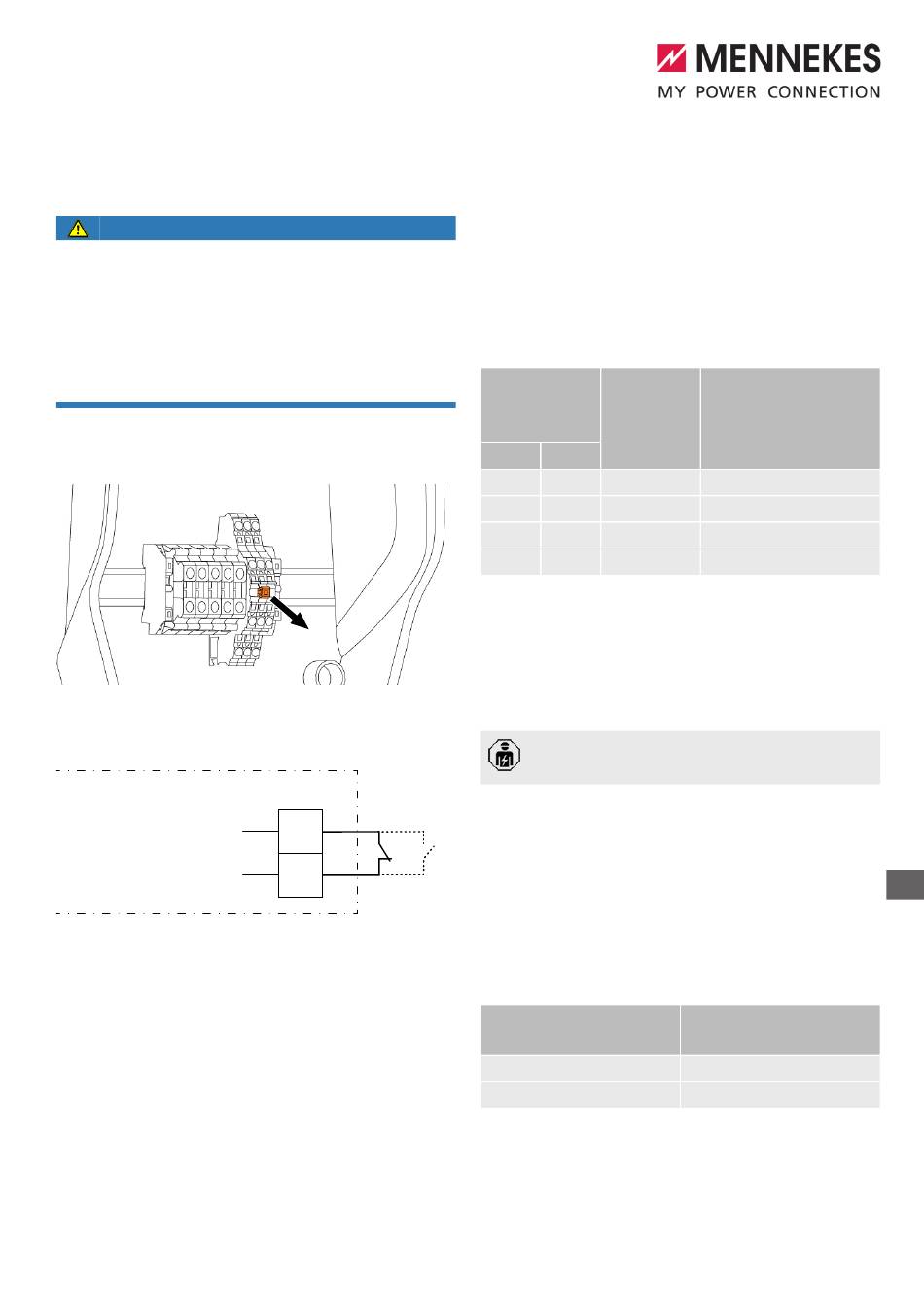 MENNEKES
MY POWER CONNECTION