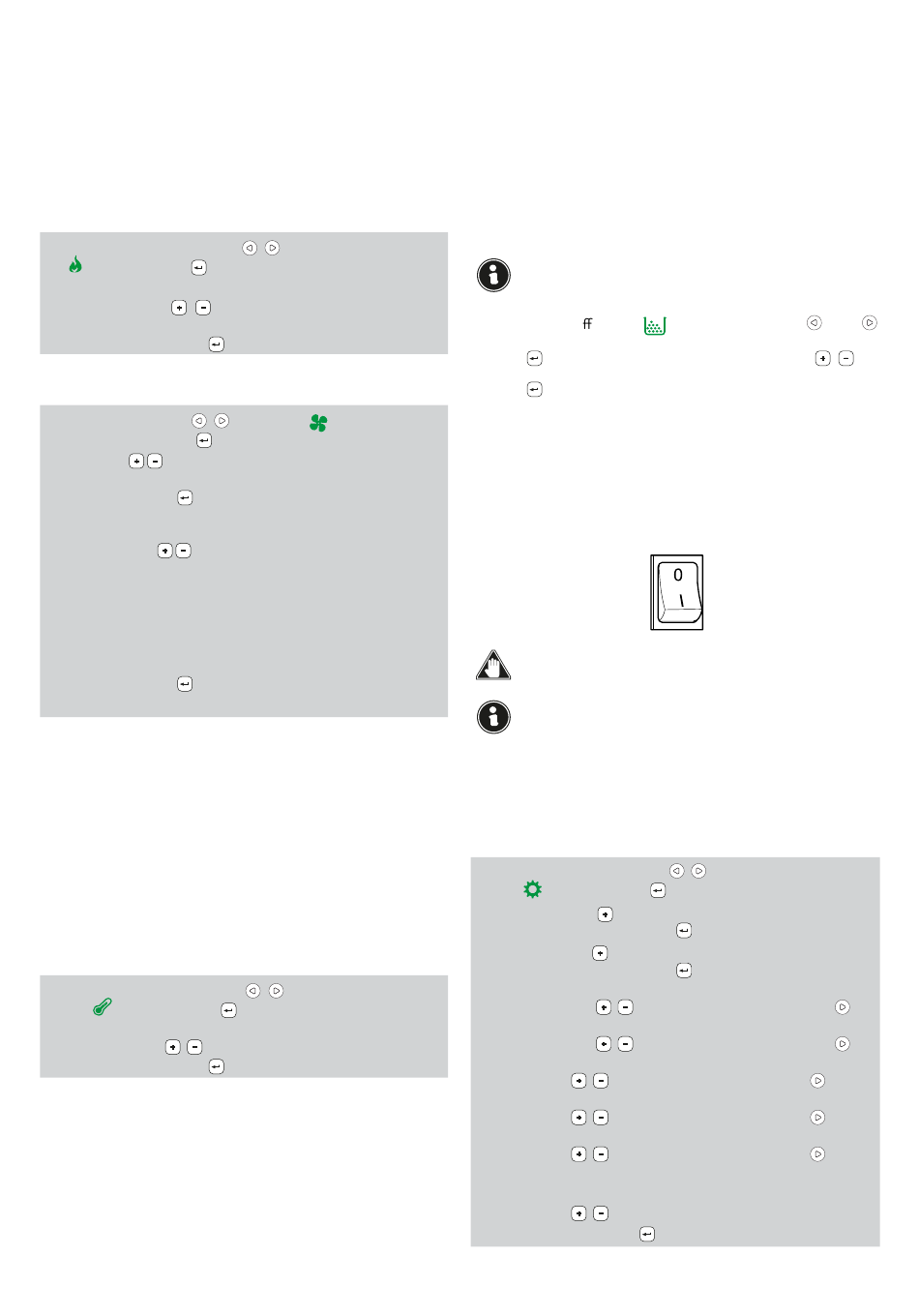 ff

0

I