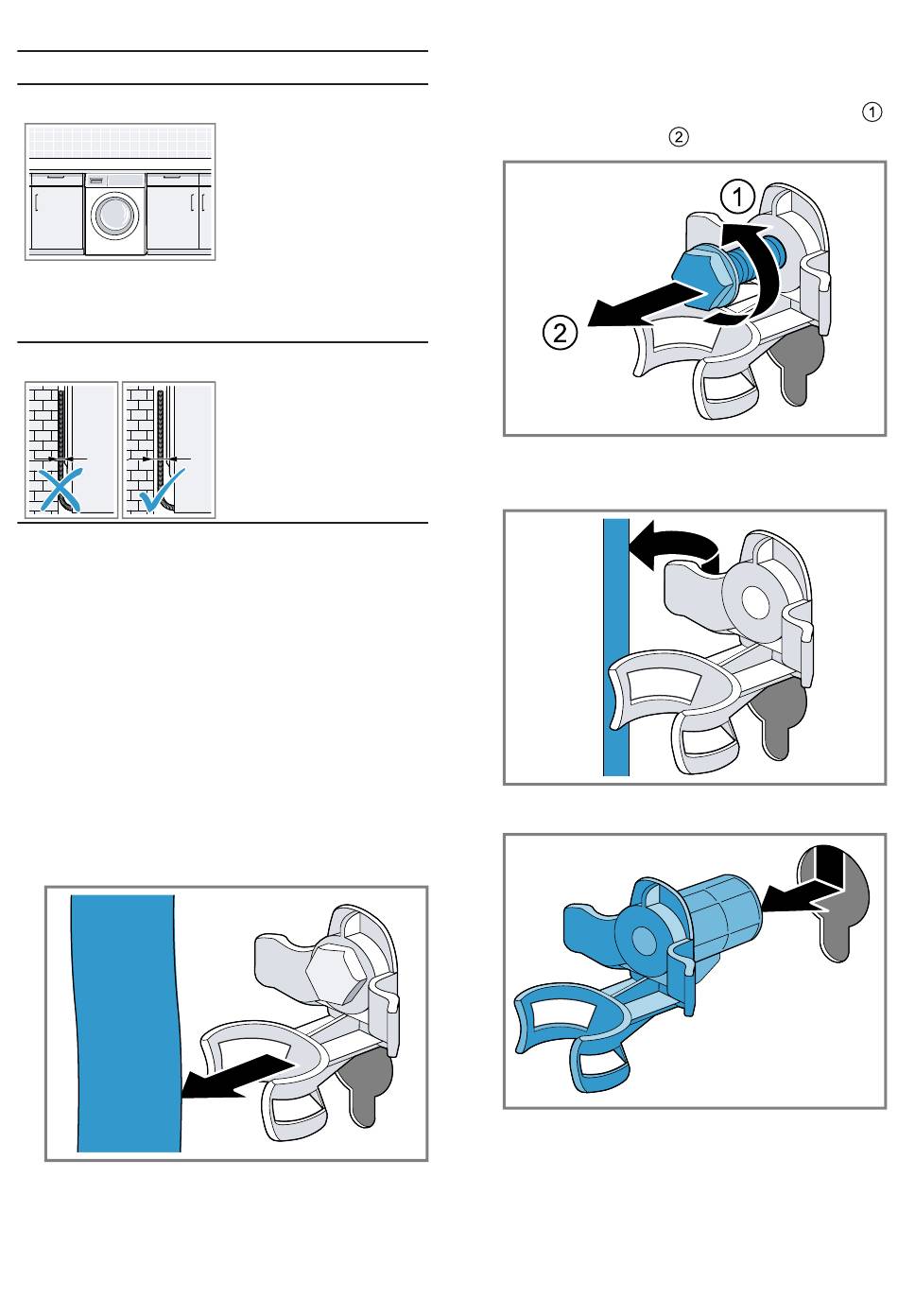 ①
②

①
②