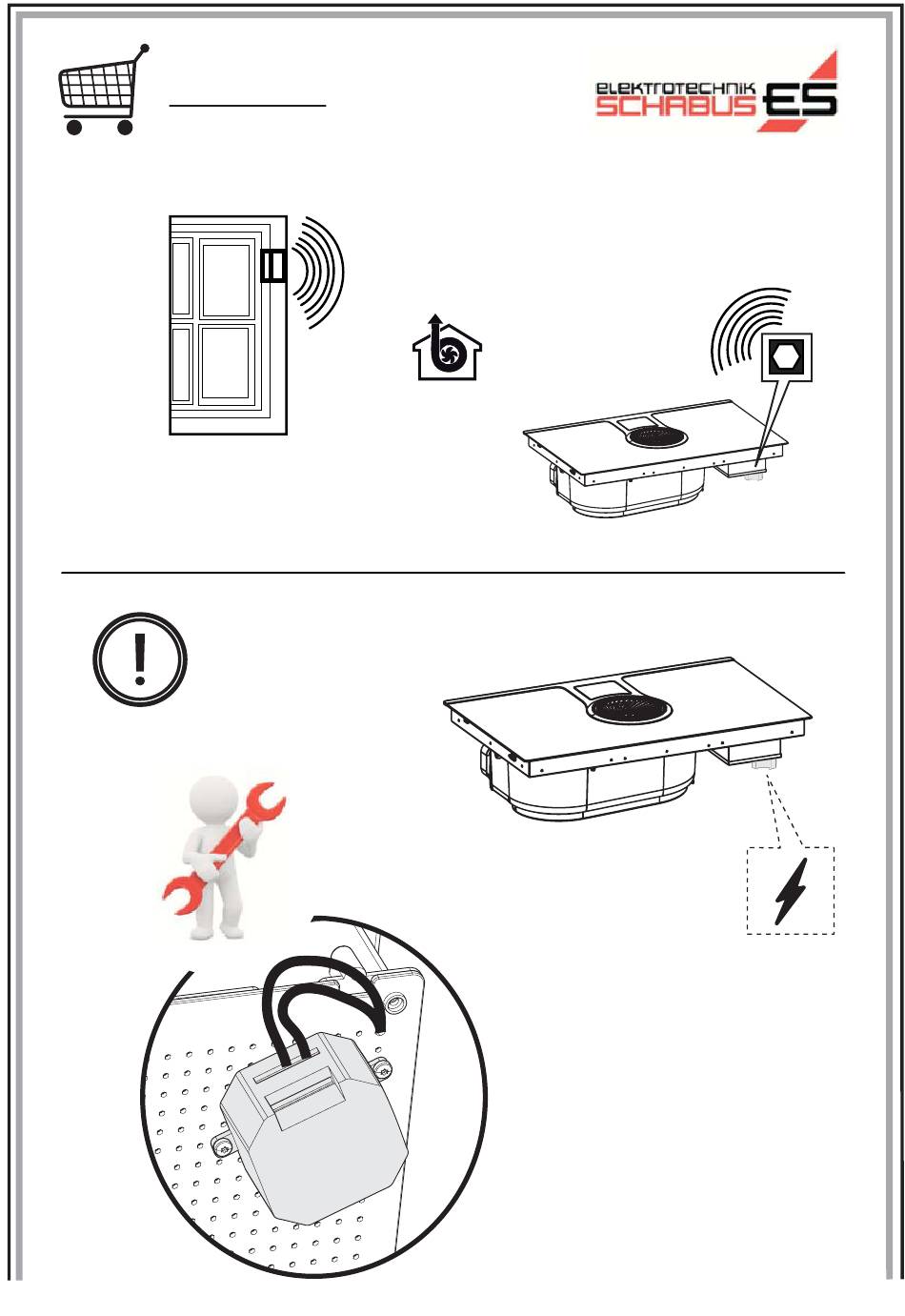 ELEKTROTECHNIK
SCHABUS
ES