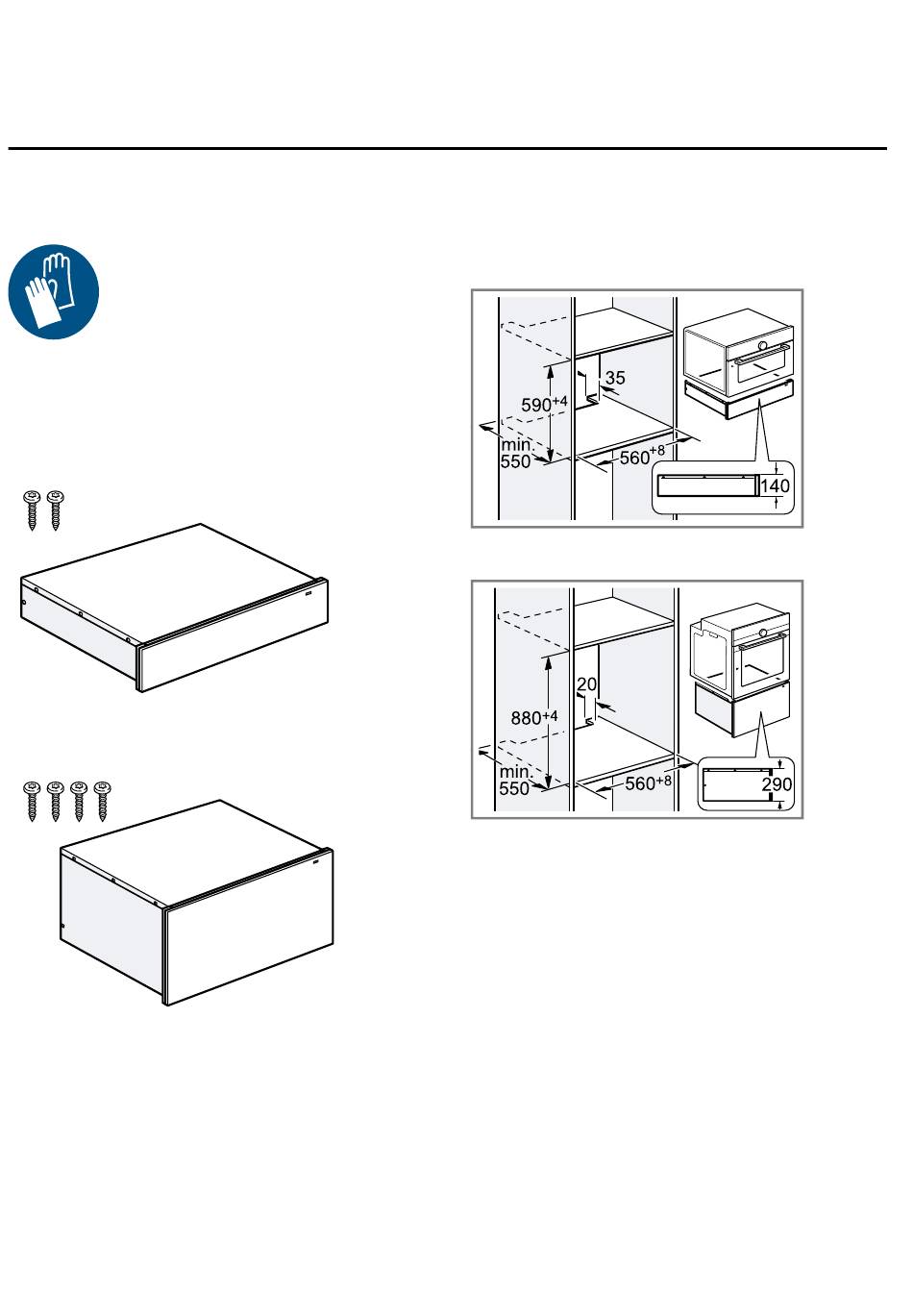 35

$590^{+4}$

min.
550

$560^{+8}$

140

20

$880^{+4}$

min.
550

$560^{+8}$

290