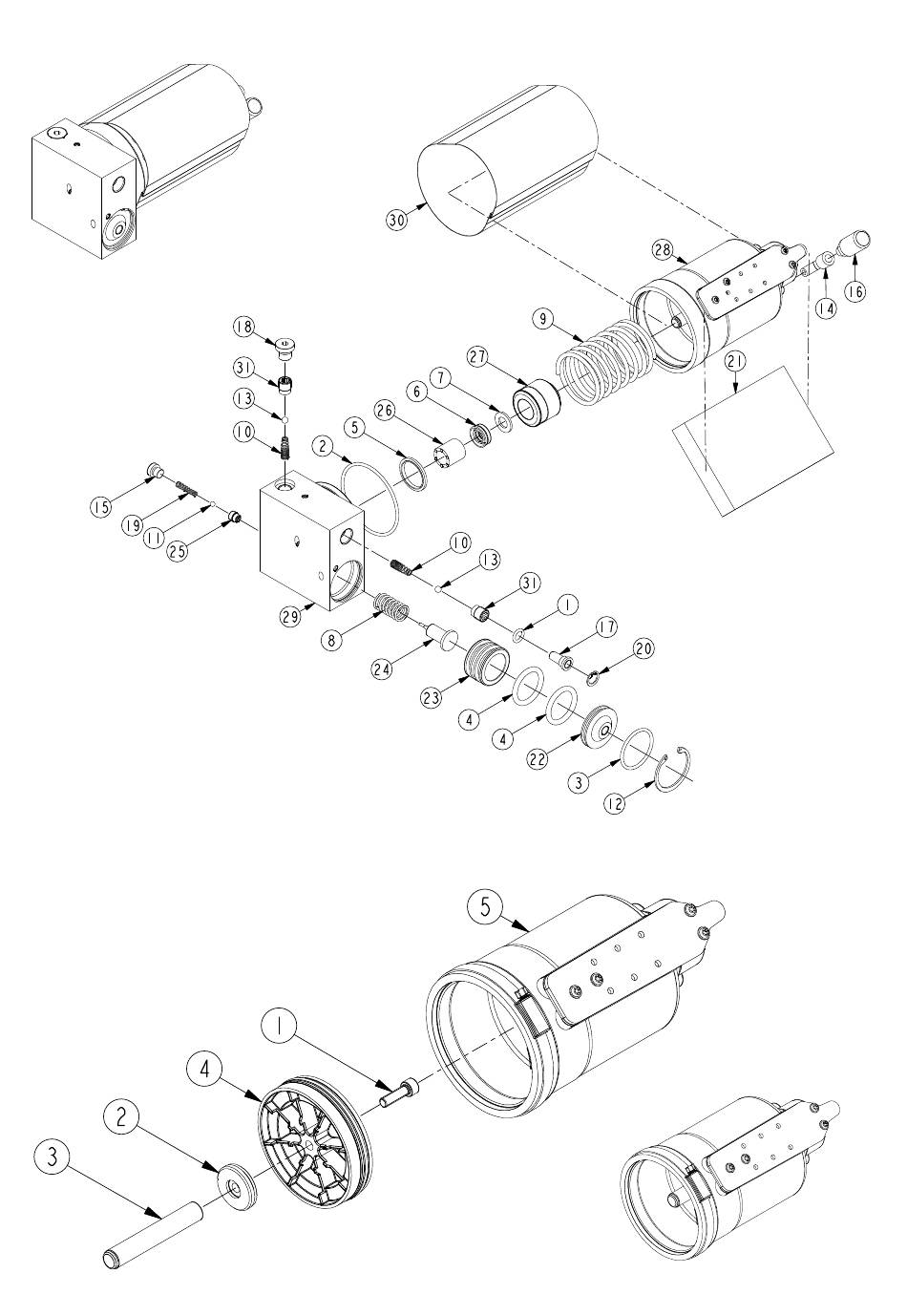 30
28
16
14
21
9
27
7
6
26
5
2
18
31
13
10
15
19
11
25
29
10
13
31
1
17
20
8
24
23
4
4
22
3
12
5
1
4
2
3