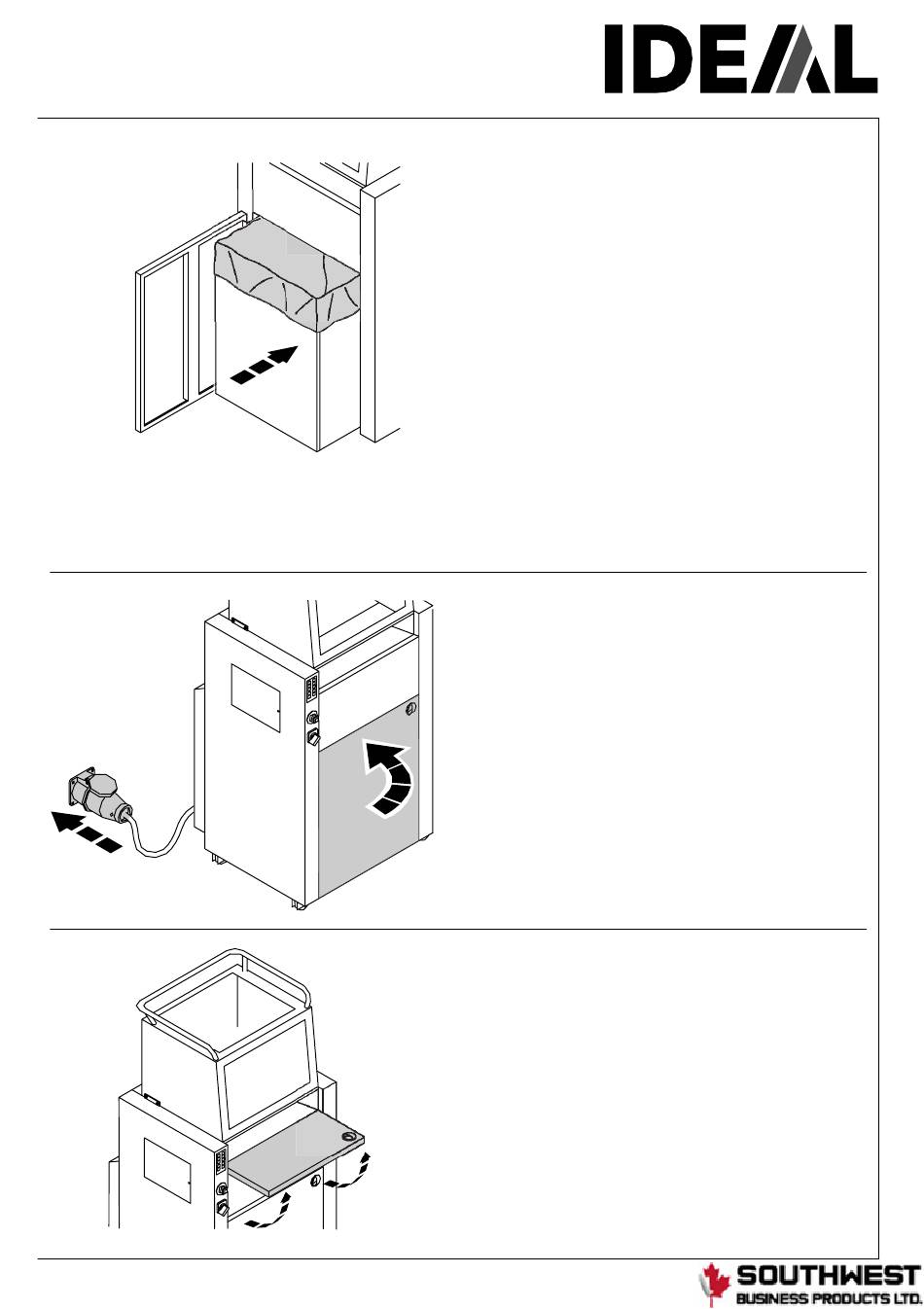 IDEAL

SOUTHWEST
BUSINESS PRODUCTS LTD.