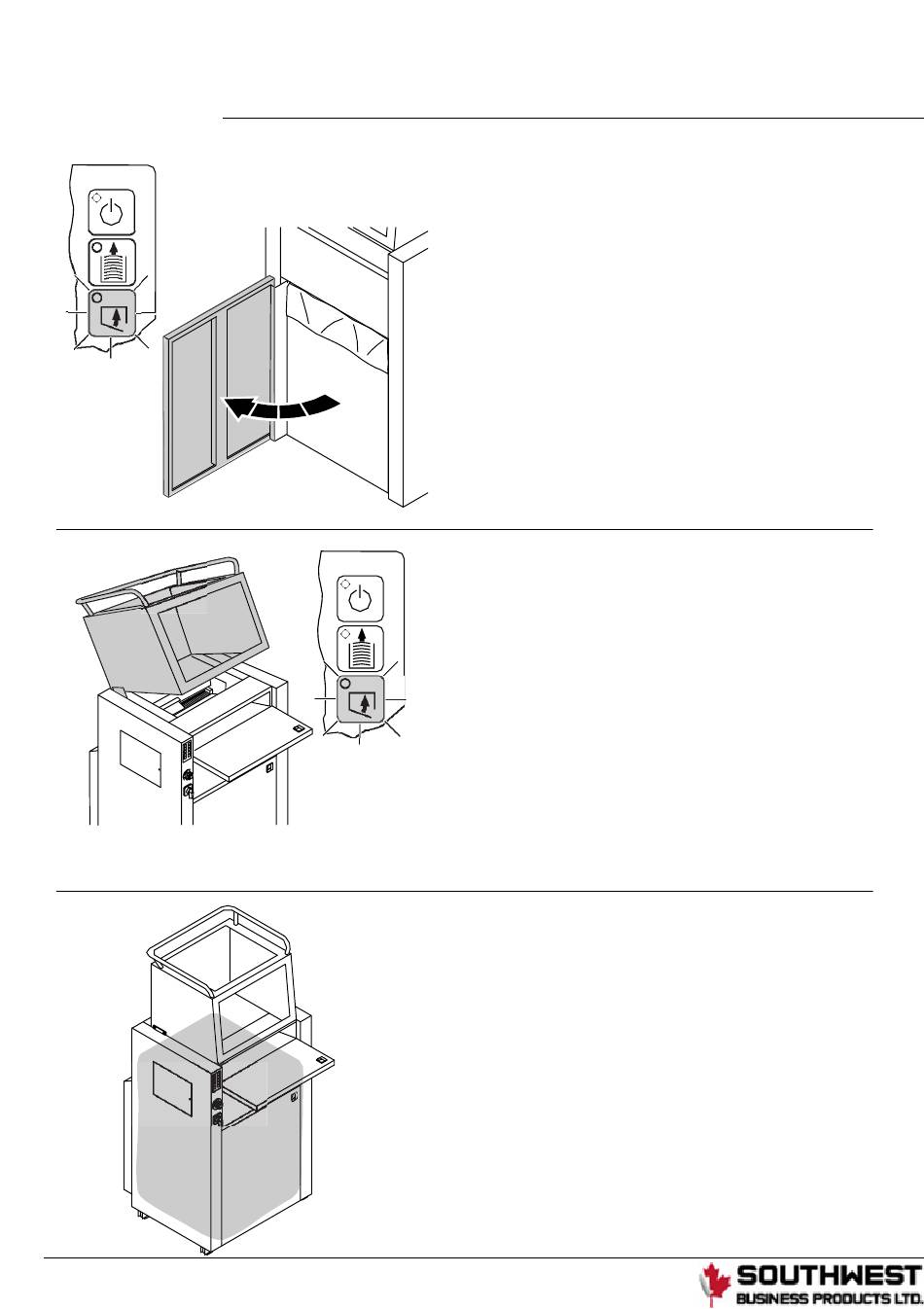 SOUTHWEST
BUSINESS PRODUCTS LTD.