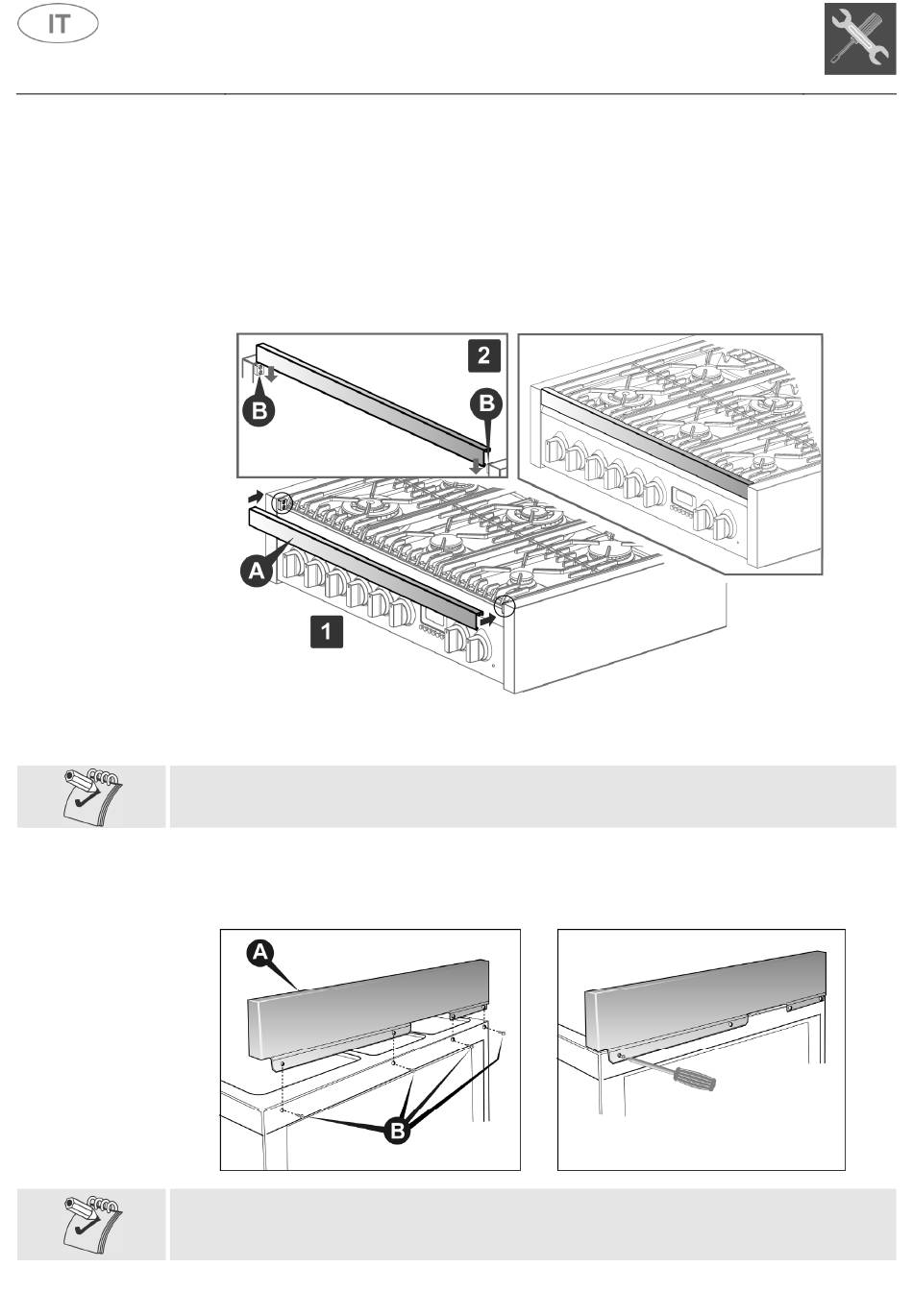 IT

2

B

B

A

1

A

B